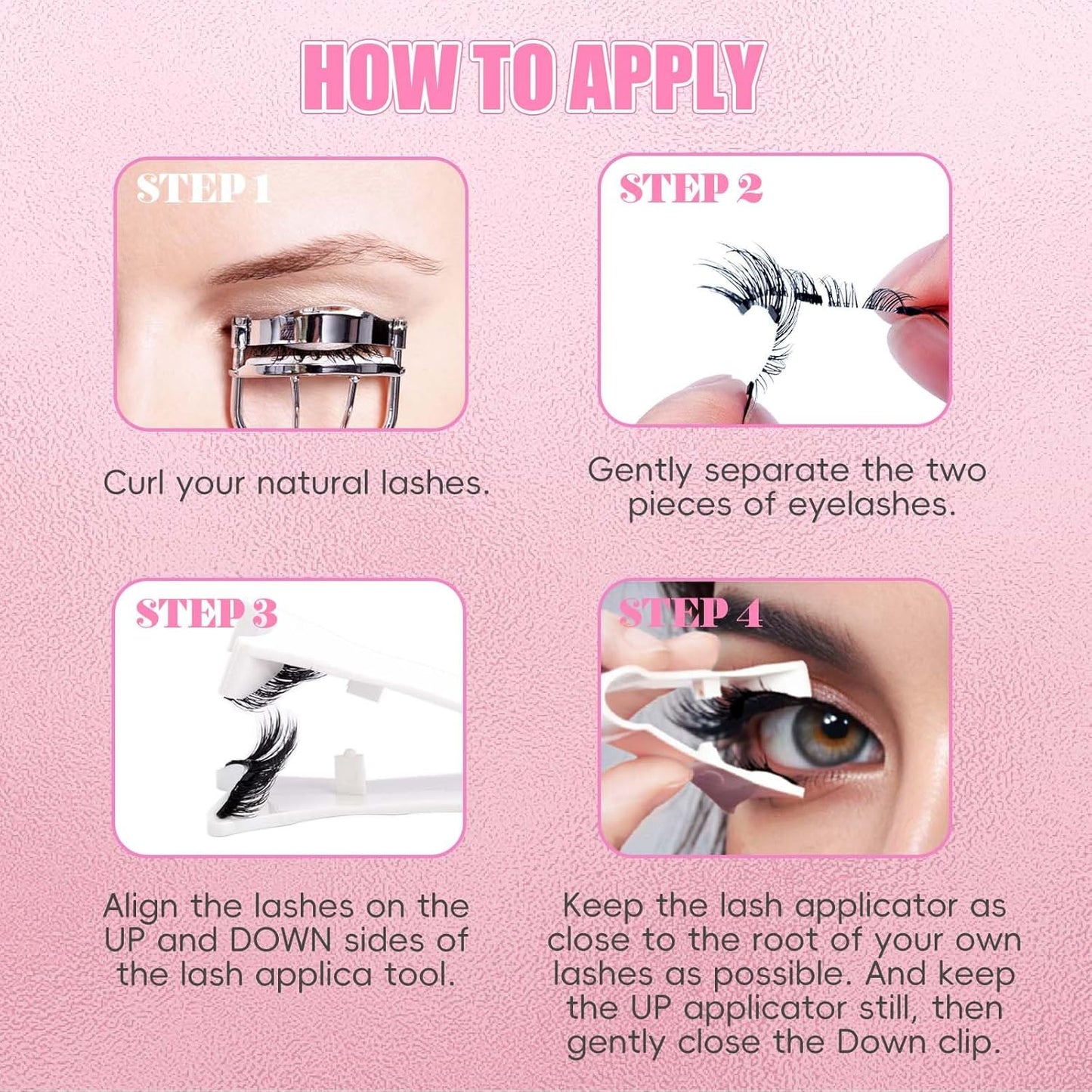 HOW TO APPLY

STEP 1

Curl your natural lashes.

STEP 2

Gently separate the two pieces of eyelashes.

STEP 3

Align the lashes on the UP and DOWN sides of the lash applica tool.

STEP 4

Keep the lash applicator as close to the root of your own lashes as possible. And keep the UP applicator still, then gently close the Down clip.