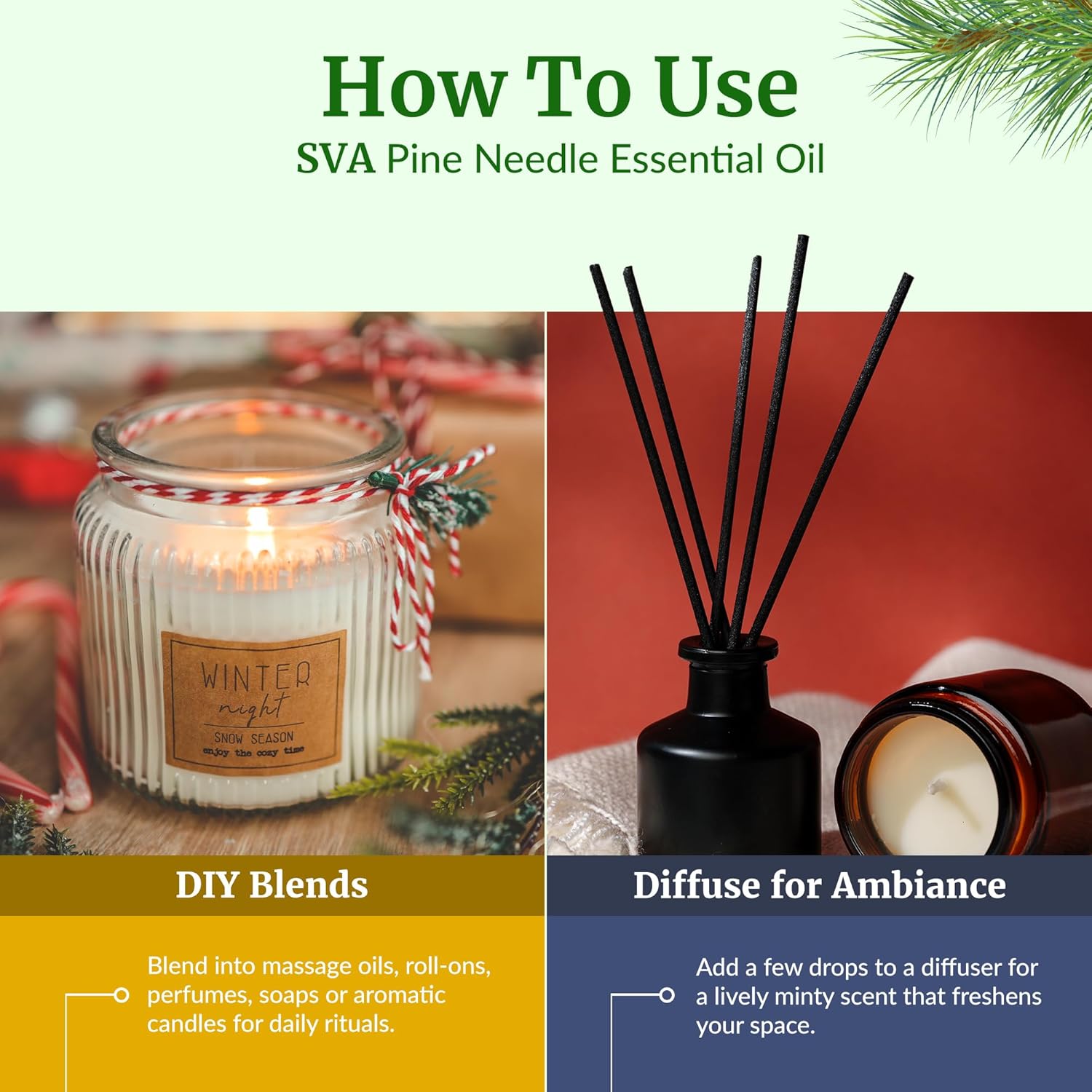 How To Use
SVA Pine Needle Essential Oil

WINTER
night
SNOW SEASON
enjoy the cozy time

DIY Blends

Blend into massage oils, roll-ons, perfumes, soaps or aromatic candles for daily rituals.

Diffuse for Ambiance

Add a few drops to a diffuser for a lively minty scent that freshens your space.