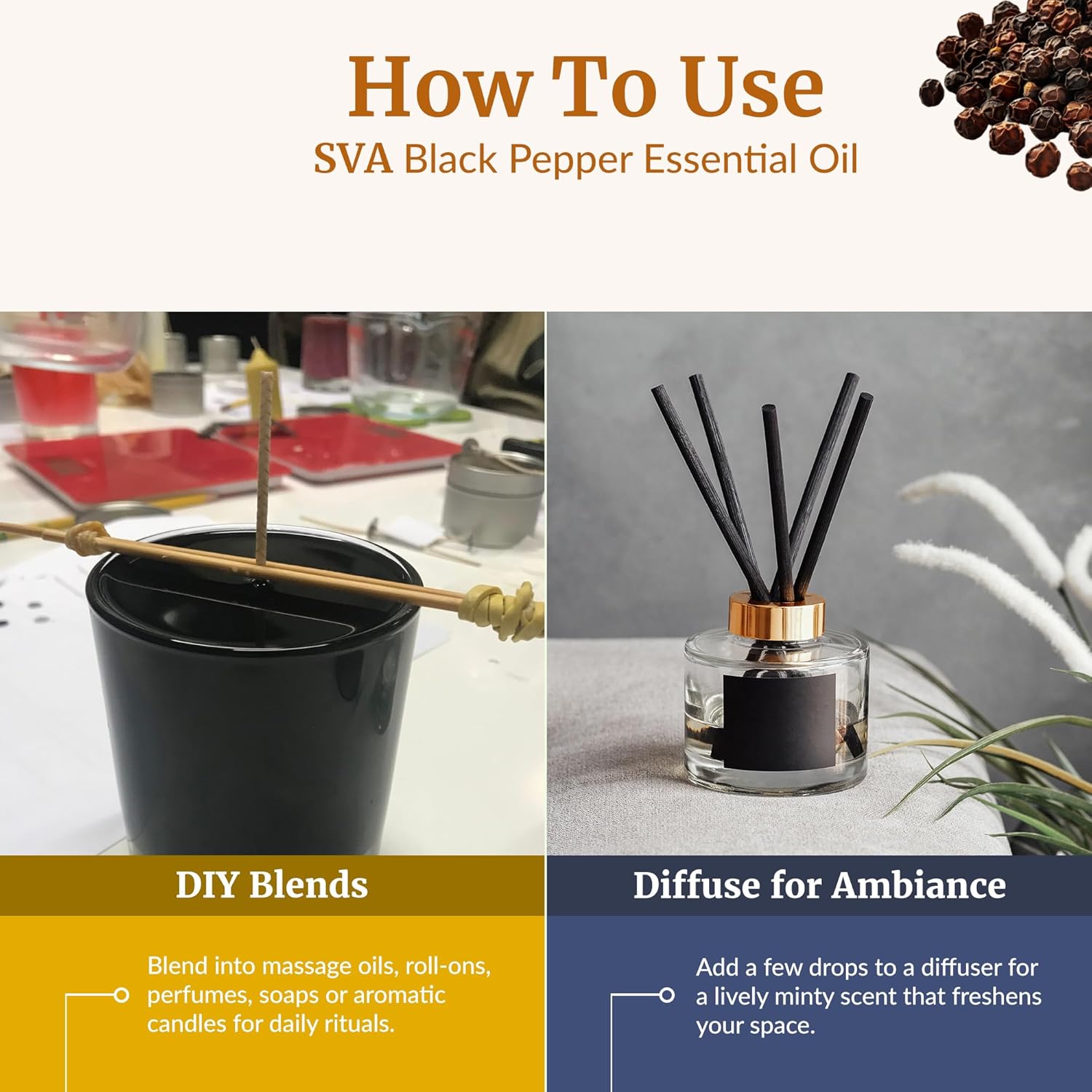 How To Use
SVA Black Pepper Essential Oil

DIY Blends

Blend into massage oils, roll-ons, perfumes, soaps or aromatic candles for daily rituals.

Diffuse for Ambiance

Add a few drops to a diffuser for a lively minty scent that freshens your space.