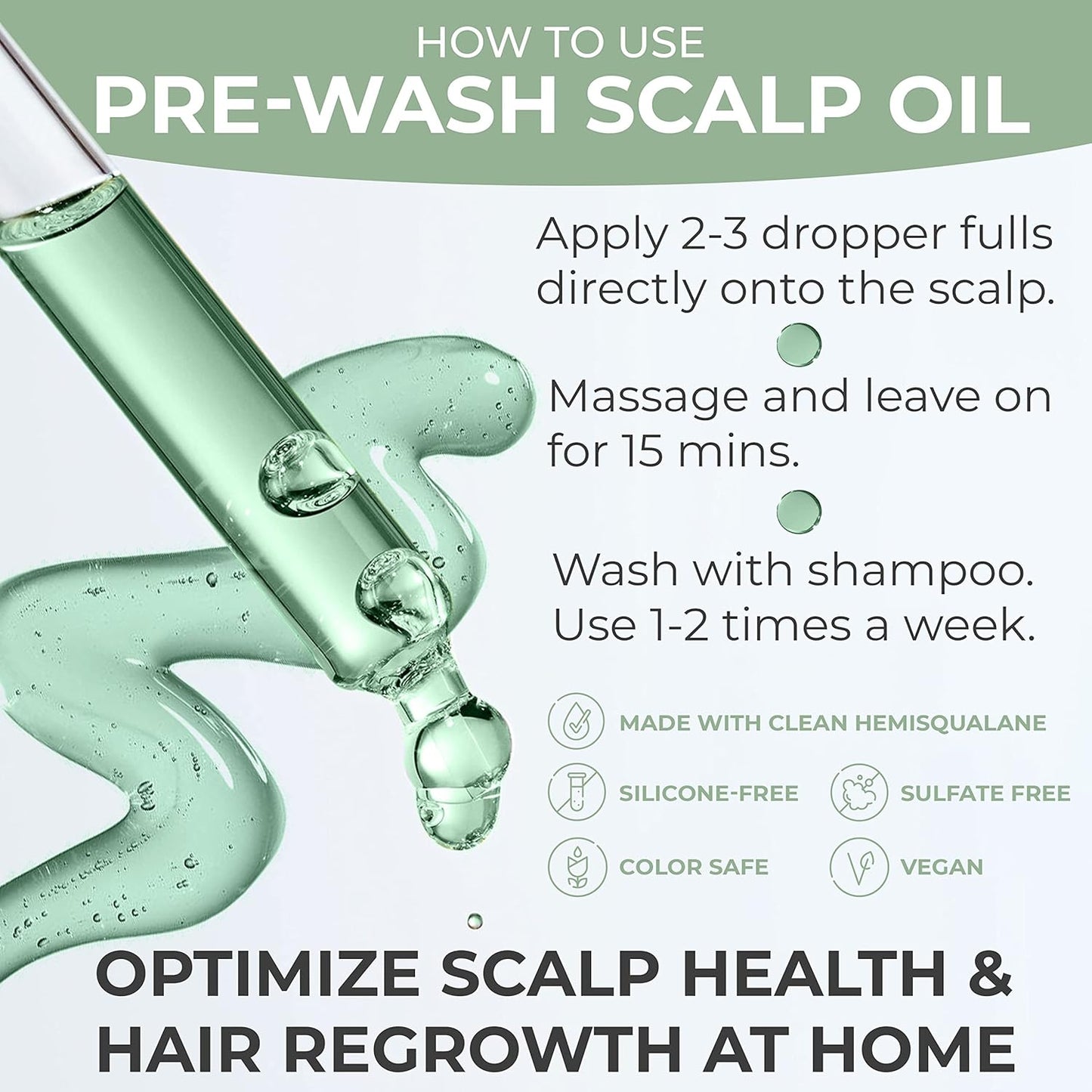 HOW TO USE
PRE-WASH SCALP OIL

Apply 2-3 dropper fulls directly onto the scalp.

Massage and leave on for 15 mins.

Wash with shampoo. Use 1-2 times a week.

MADE WITH CLEAN HEMISQUALANE

SILICONE-FREE

SULFATE FREE

COLOR SAFE

VEGAN

OPTIMIZE SCALP HEALTH & HAIR REGROWTH AT HOME