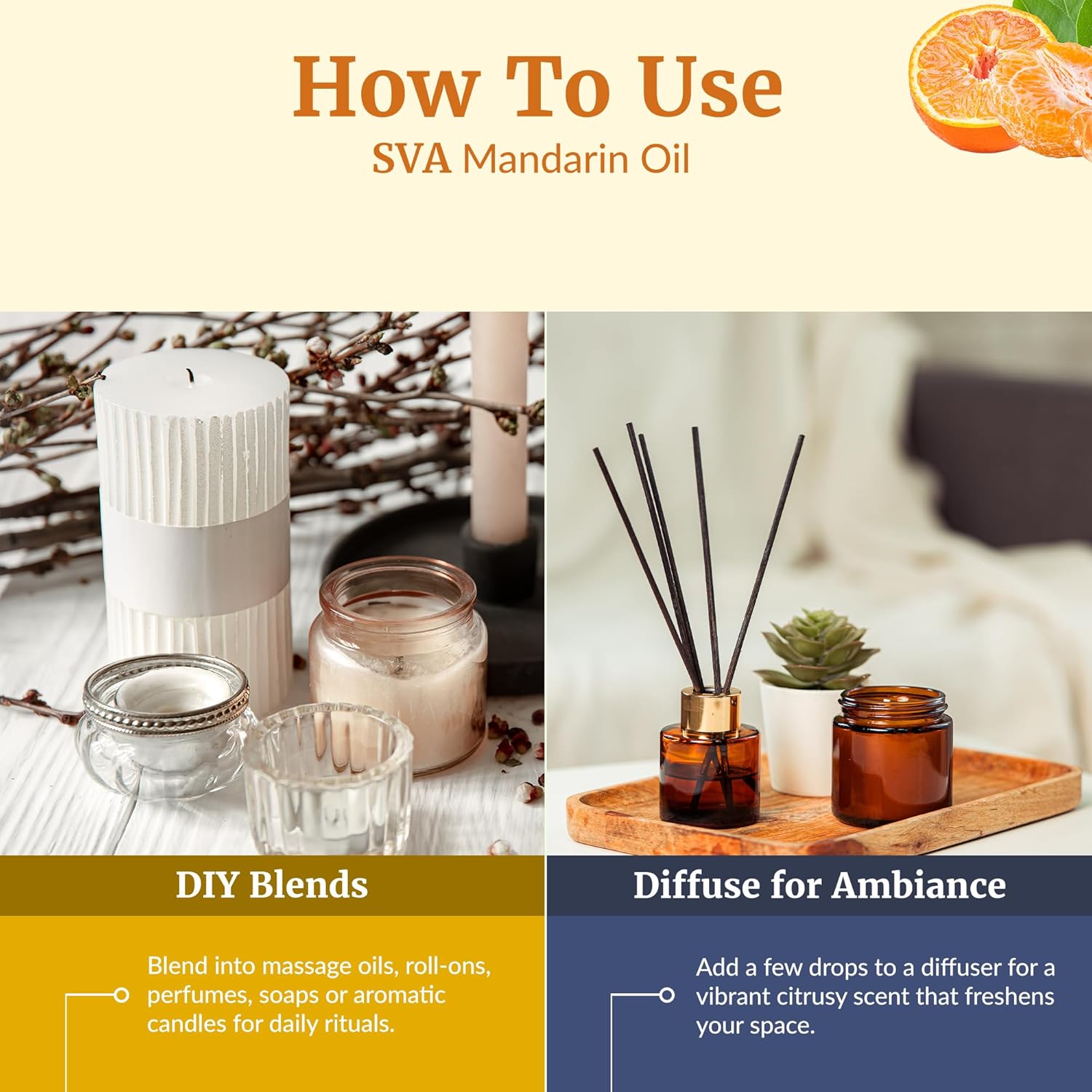 How To Use
SVA Mandarin Oil

DIY Blends

Blend into massage oils, roll-ons, perfumes, soaps or aromatic candles for daily rituals.

Diffuse for Ambiance

Add a few drops to a diffuser for a vibrant citrusy scent that freshens your space.