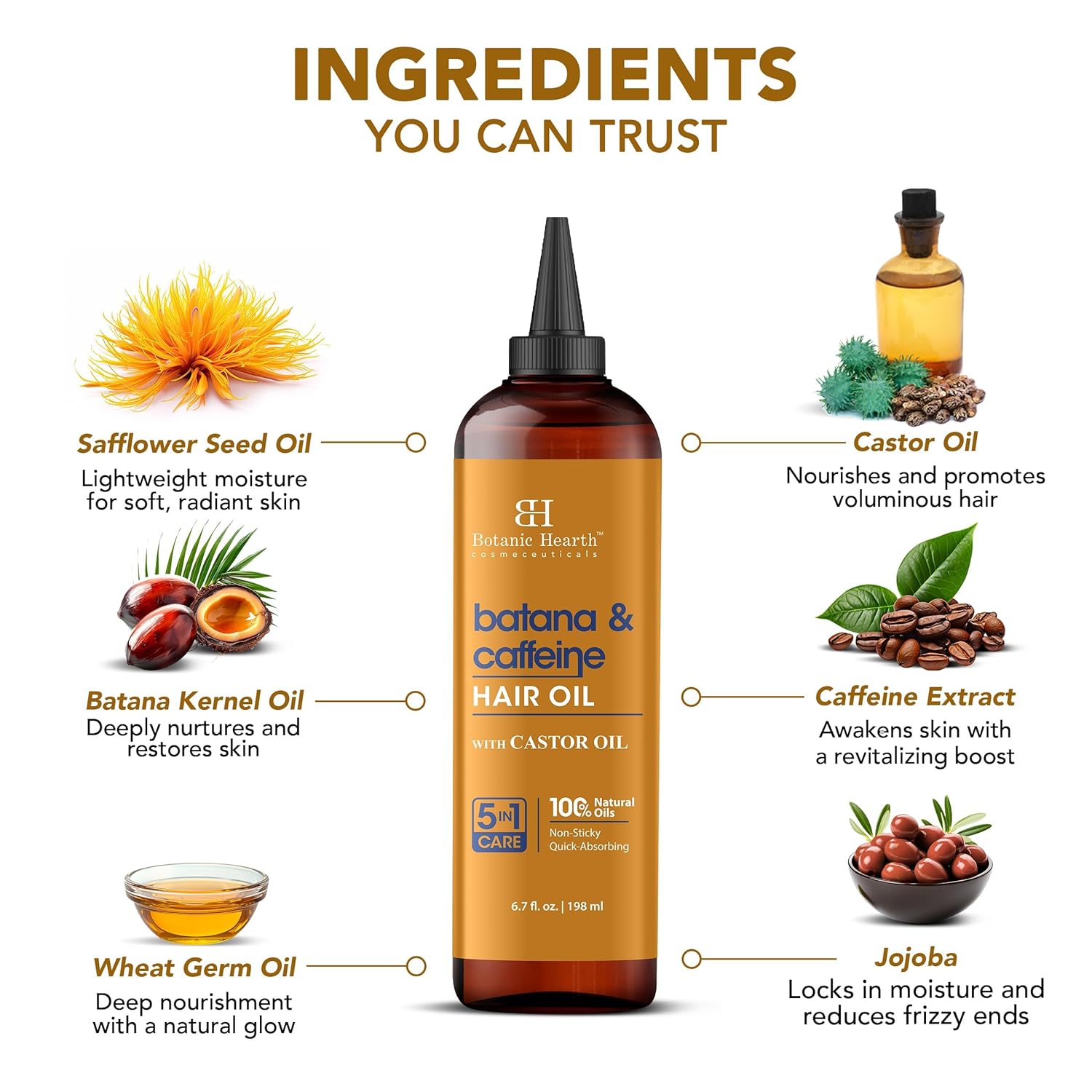 INGREDIENTS
YOU CAN TRUST

Safflower Seed Oil
Lightweight moisture for soft, radiant skin

Batana Kernel Oil
Deeply nurtures and restores skin

Wheat Germ Oil
Deep nourishment with a natural glow

BH
Botanic Hearth™
cosmeceuticals

batana & caffeine
HAIR OIL
WITH CASTOR OIL

5 IN 1 CARE
100% Natural Oils
Non-Sticky
Quick-Absorbing

6.7 fl. oz. | 198 ml

Castor Oil
Nourishes and promotes voluminous hair

Caffeine Extract
Awakens skin with a revitalizing boost

Jojoba
Locks in moisture and reduces frizzy ends