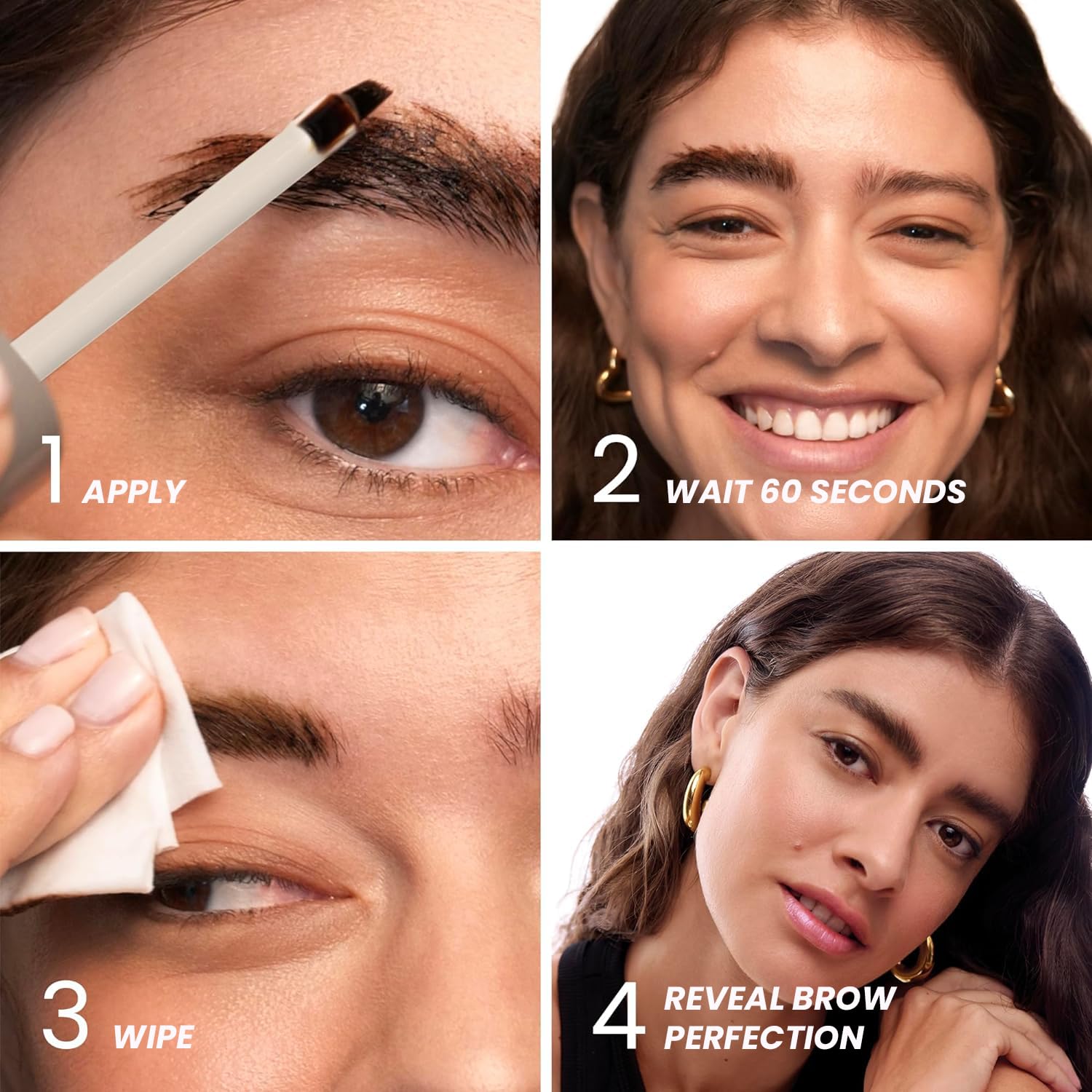 1 APPLY

2 WAIT 60 SECONDS

3 WIPE

4 REVEAL BROW PERFECTION