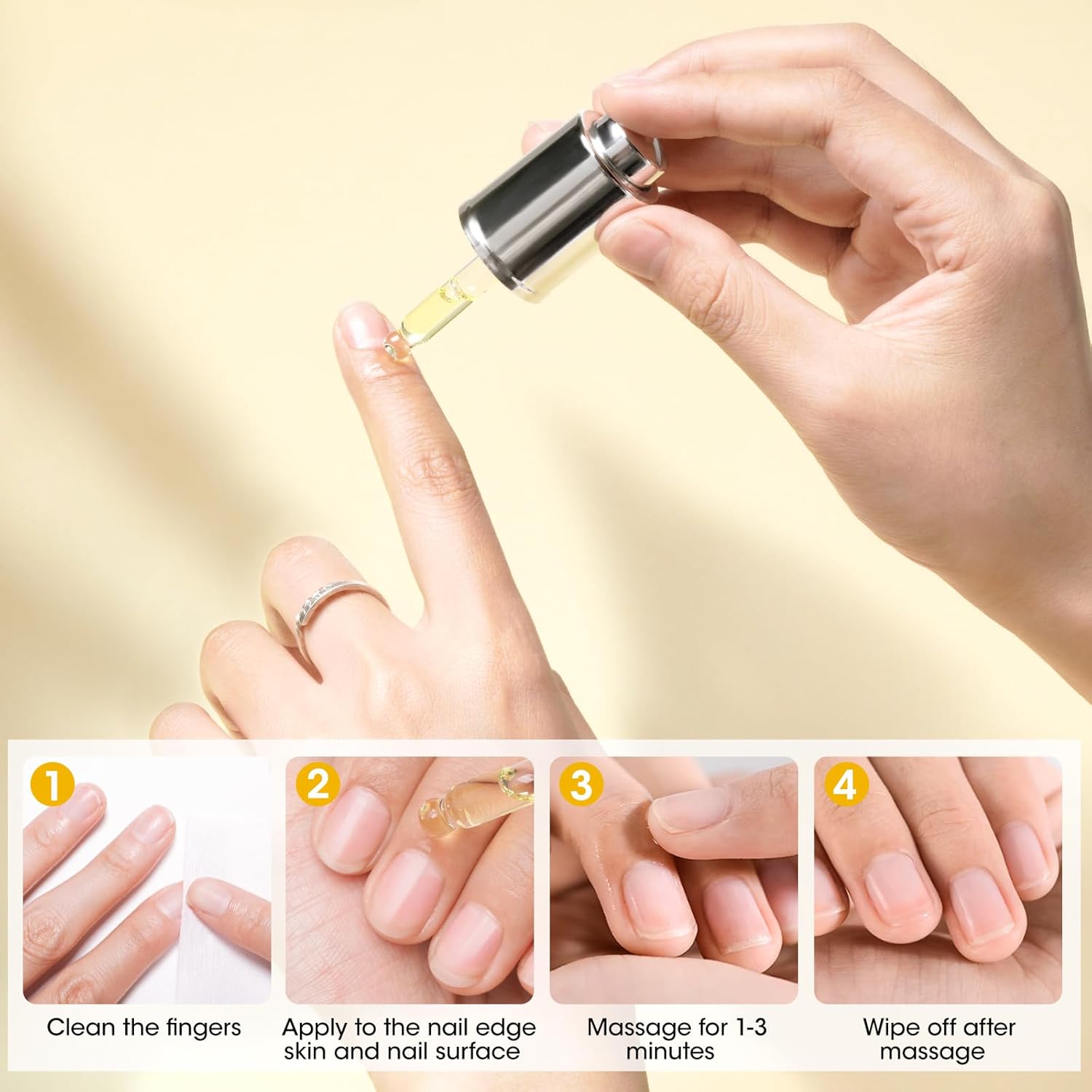 1
Clean the fingers

2
Apply to the nail edge skin and nail surface

3
Massage for 1-3 minutes

4
Wipe off after massage