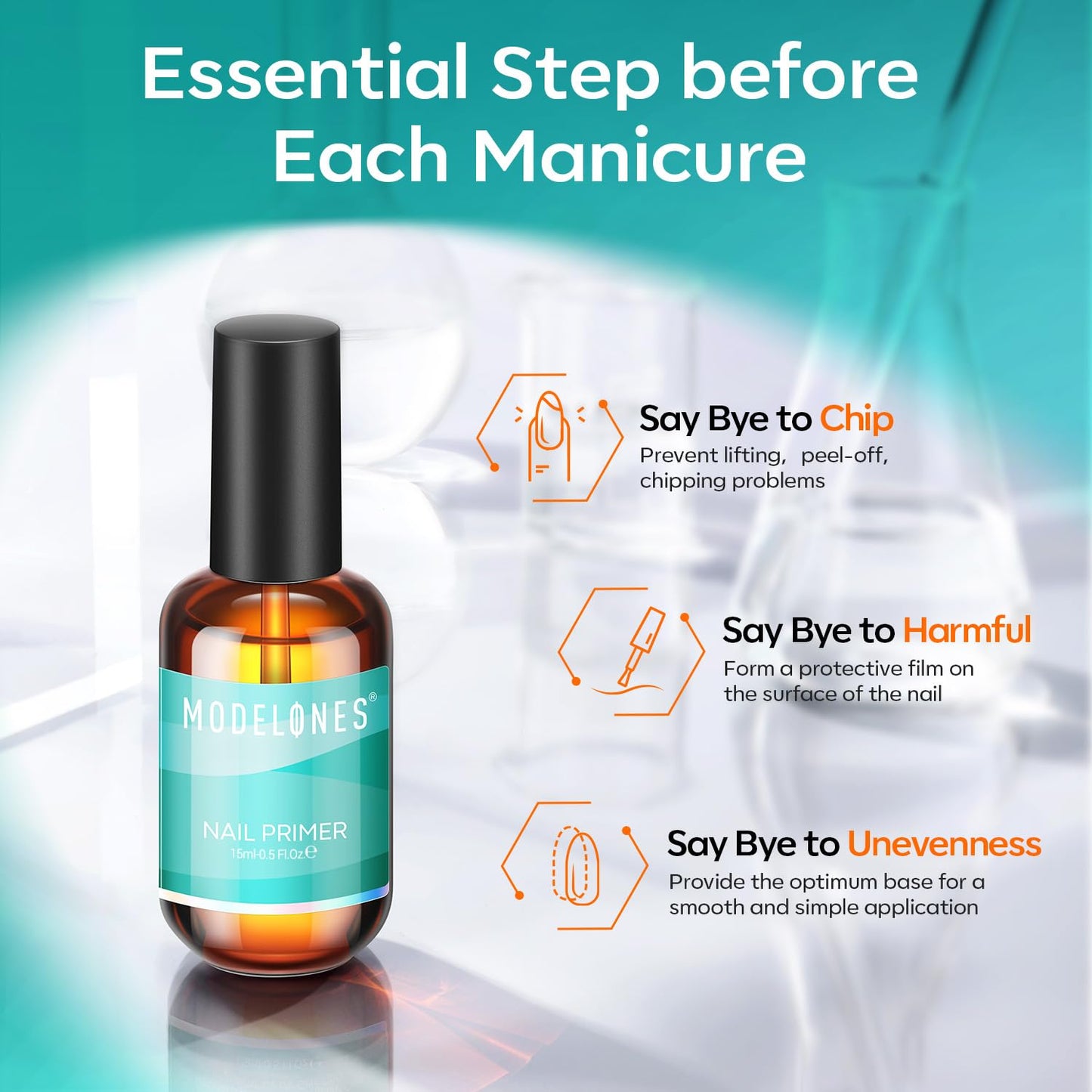 Essential Step before Each Manicure

MODELONES®

NAIL PRIMER
15ml-0.5 Fl.Oz ℮

Say Bye to Chip
Prevent lifting, peel-off, chipping problems

Say Bye to Harmful
Form a protective film on the surface of the nail

Say Bye to Unevenness
Provide the optimum base for a smooth and simple application