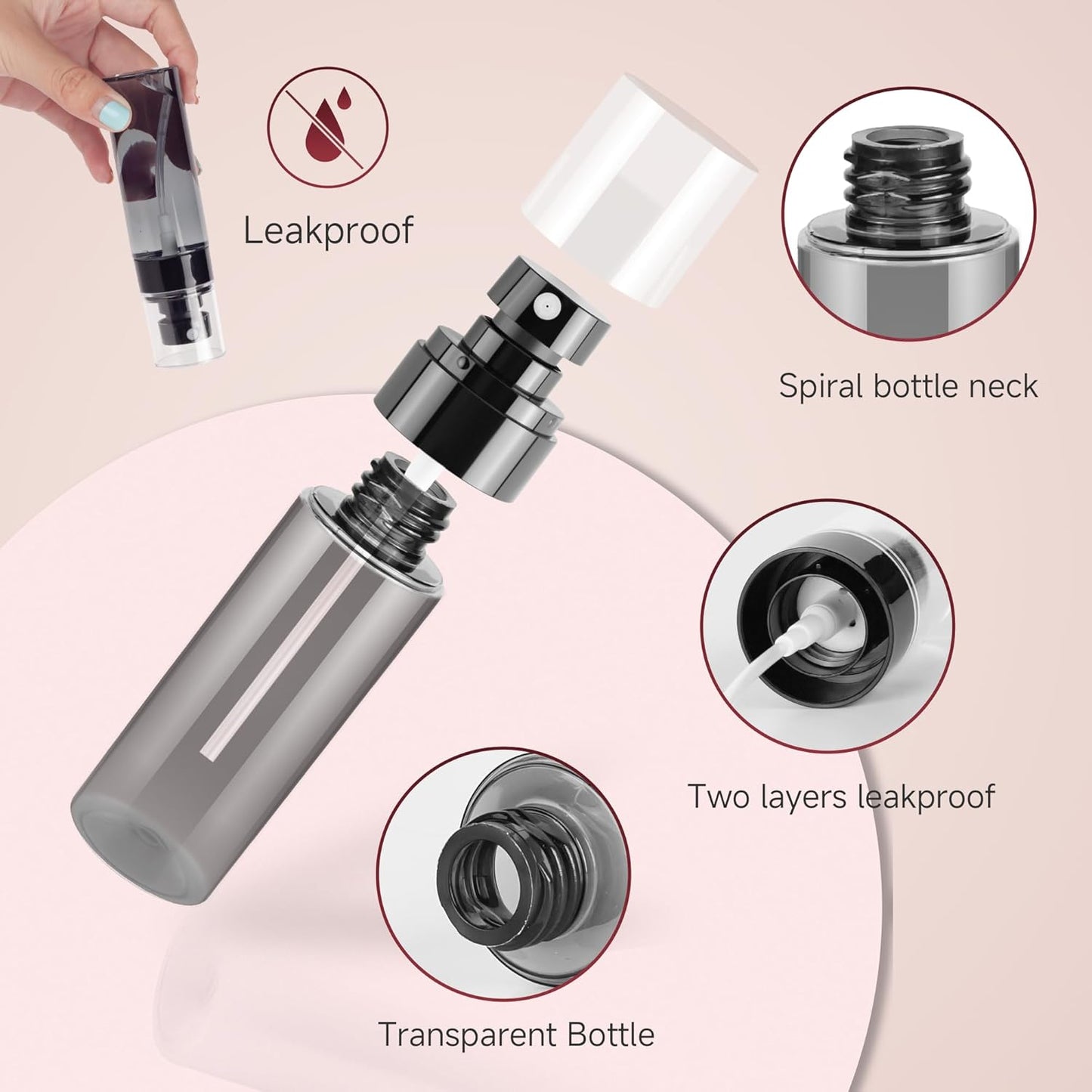 Leakproof

Spiral bottle neck

Two layers leakproof

Transparent Bottle