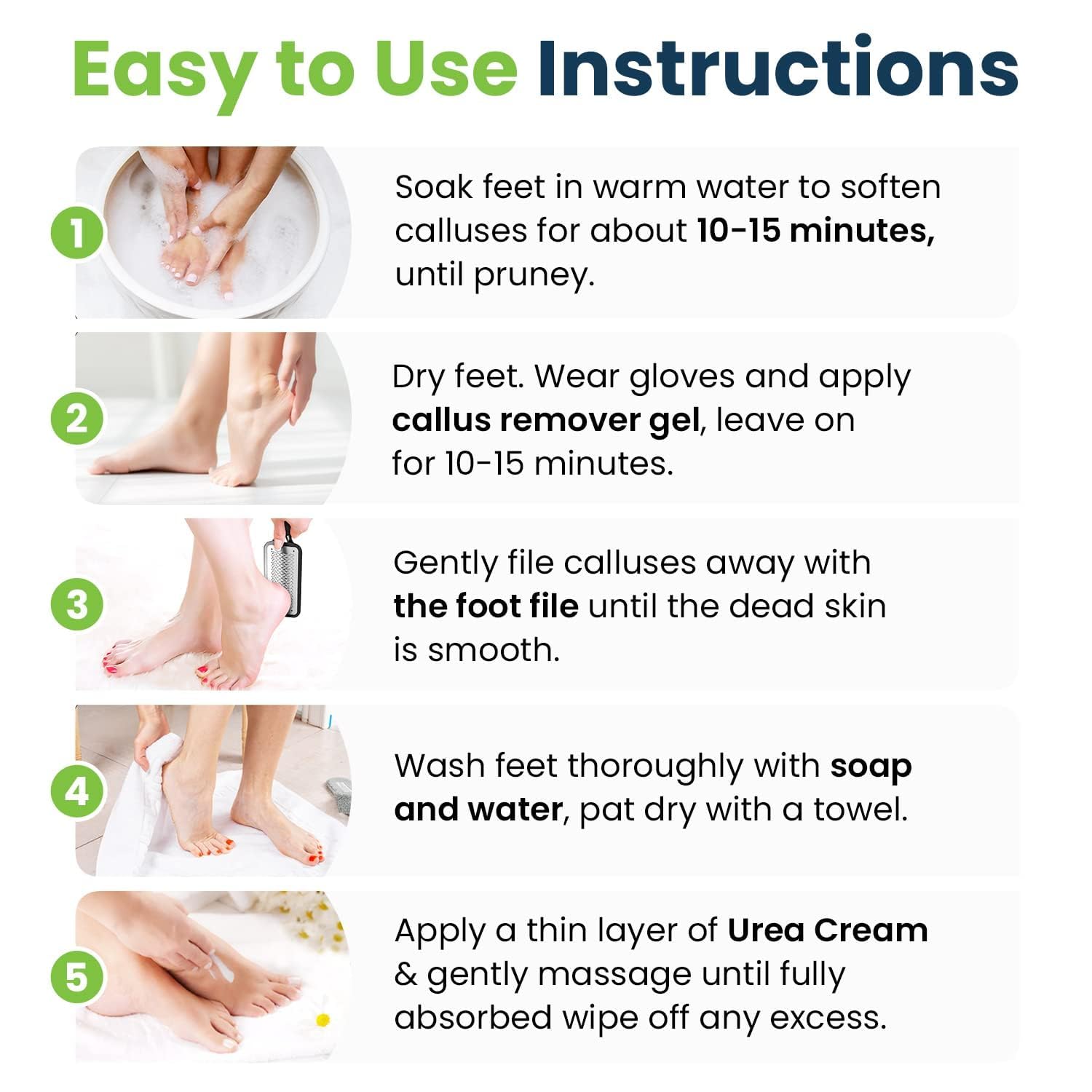 Easy to Use Instructions

1

Soak feet in warm water to soften calluses for about 10-15 minutes, until pruney.

2

Dry feet. Wear gloves and apply callus remover gel, leave on for 10-15 minutes.

3

Gently file calluses away with the foot file until the dead skin is smooth.

4

Wash feet thoroughly with soap and water, pat dry with a towel.

5

Apply a thin layer of Urea Cream & gently massage until fully absorbed wipe off any excess.