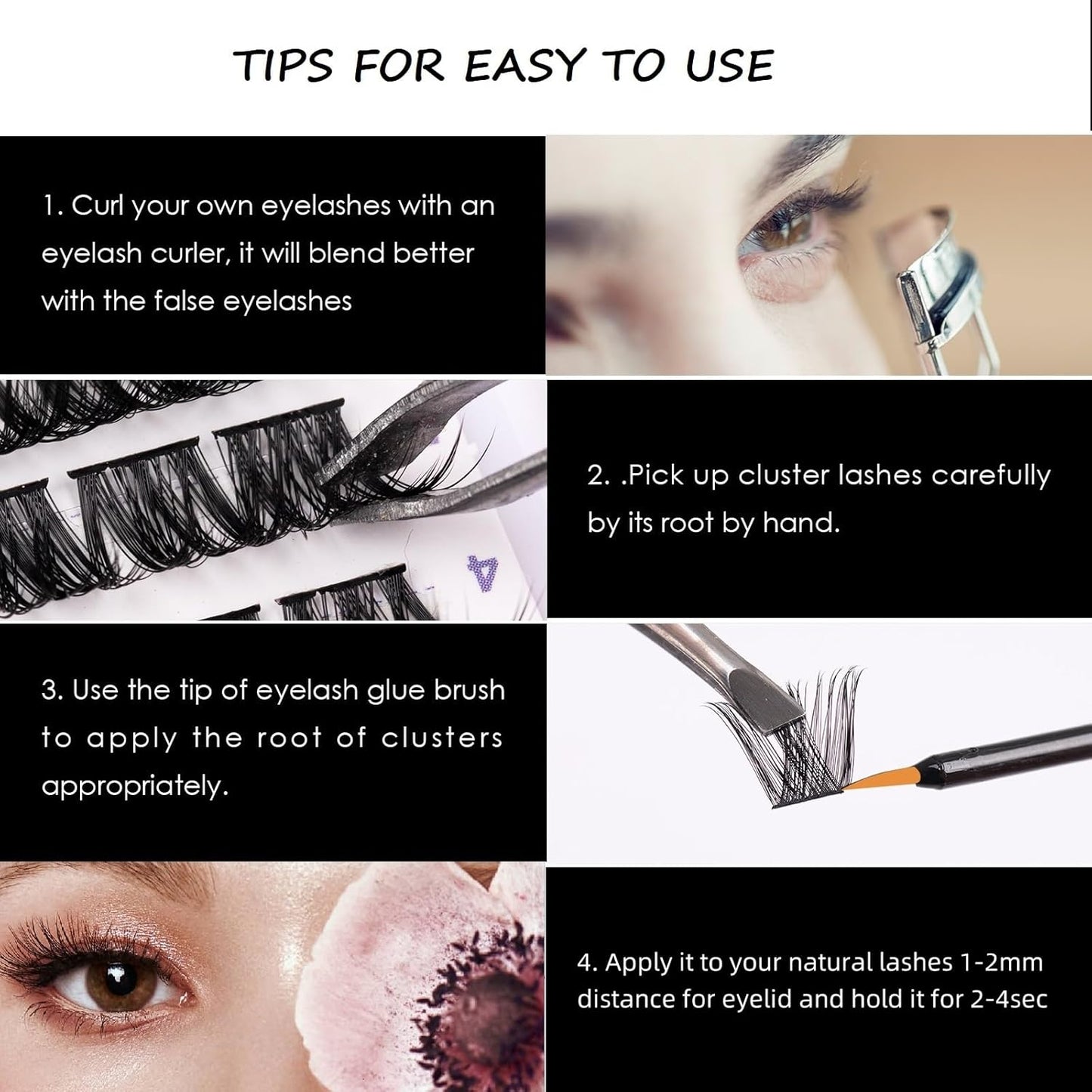 TIPS FOR EASY TO USE

1. Curl your own eyelashes with an eyelash curler, it will blend better with the false eyelashes

2. .Pick up cluster lashes carefully by its root by hand.

3. Use the tip of eyelash glue brush to apply the root of clusters appropriately.

4. Apply it to your natural lashes 1-2mm distance for eyelid and hold it for 2-4sec