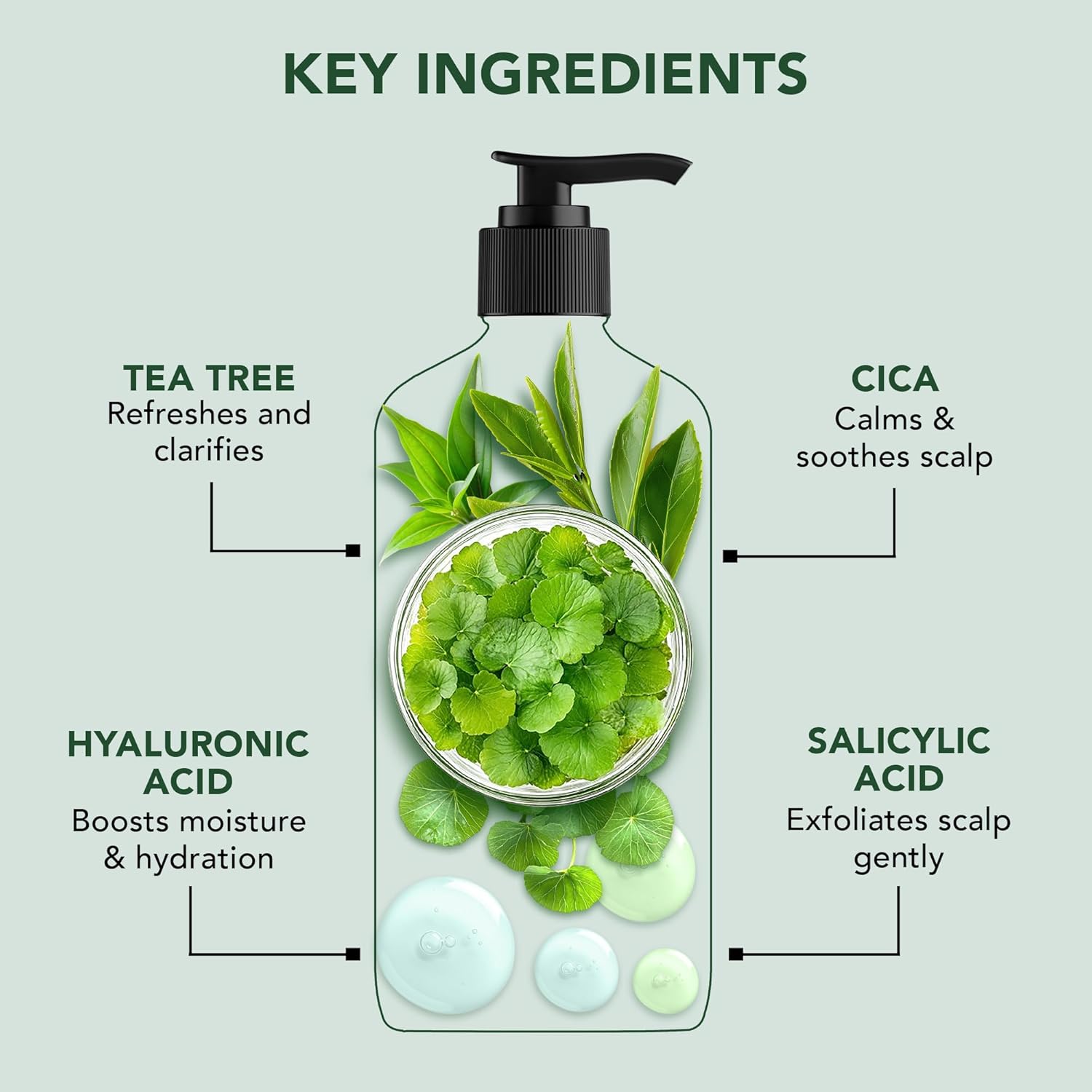 KEY INGREDIENTS

TEA TREE
Refreshes and clarifies

CICA
Calms & soothes scalp

HYALURONIC ACID
Boosts moisture & hydration

SALICYLIC ACID
Exfoliates scalp gently