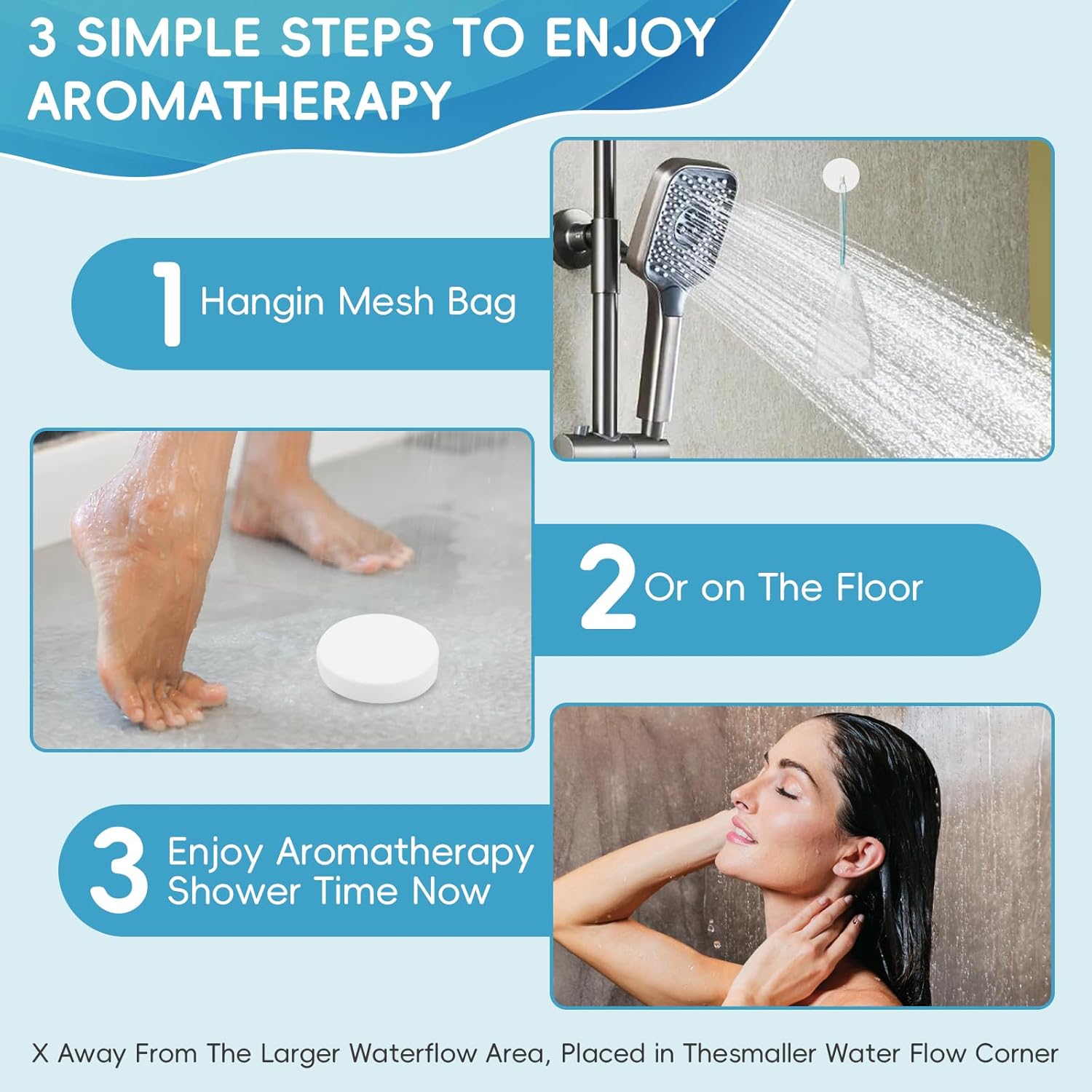 3 SIMPLE STEPS TO ENJOY AROMATHERAPY

1 Hangin Mesh Bag

2 Or on The Floor

3 Enjoy Aromatherapy Shower Time Now

X Away From The Larger Waterflow Area, Placed in Thesmaller Water Flow Corner