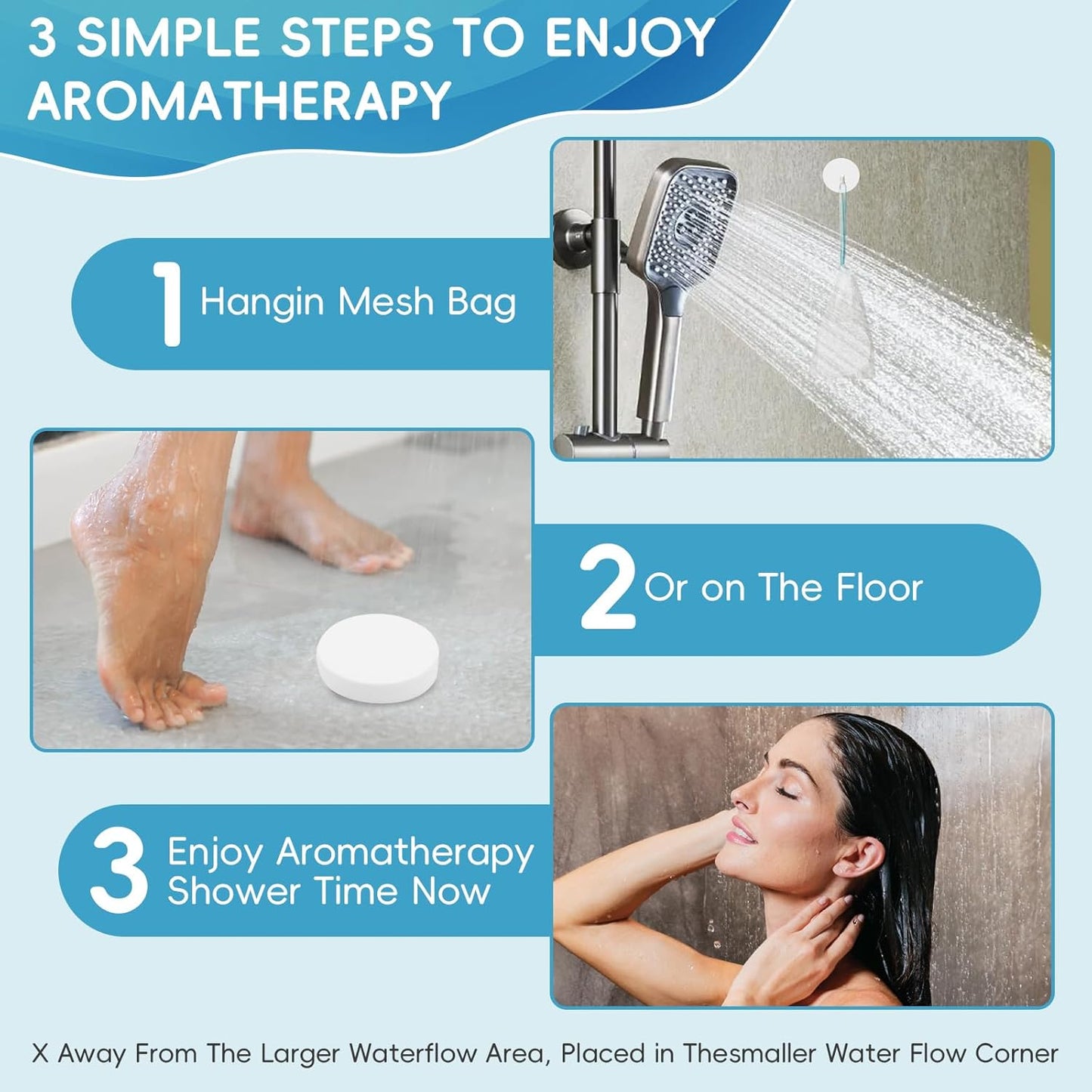 3 SIMPLE STEPS TO ENJOY AROMATHERAPY

1 Hangin Mesh Bag

2 Or on The Floor

3 Enjoy Aromatherapy Shower Time Now

X Away From The Larger Waterflow Area, Placed in Thesmaller Water Flow Corner