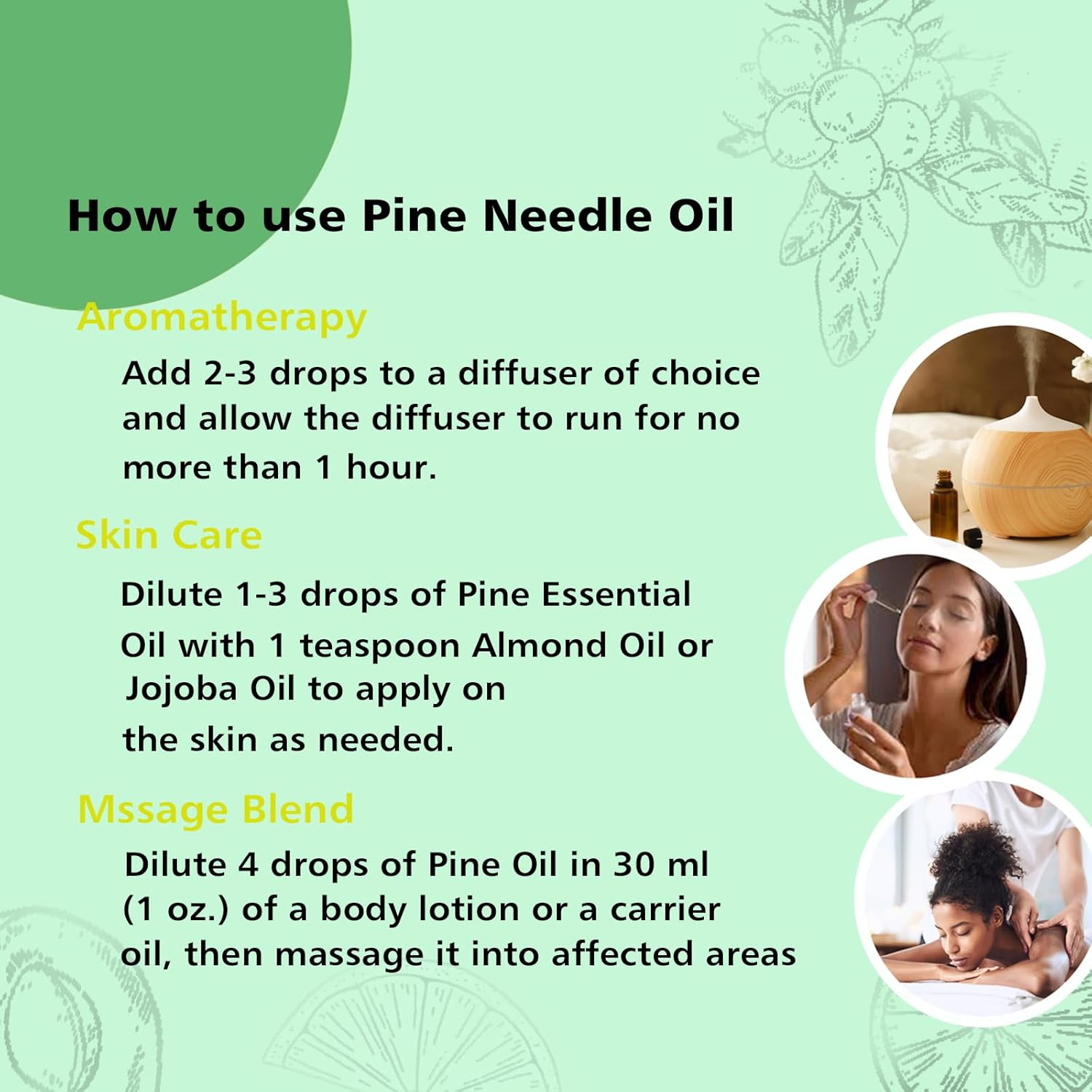 How to use Pine Needle Oil

Aromatherapy

Add 2-3 drops to a diffuser of choice and allow the diffuser to run for no more than 1 hour.

Skin Care

Dilute 1-3 drops of Pine Essential Oil with 1 teaspoon Almond Oil or Jojoba Oil to apply on the skin as needed.

Mssage Blend

Dilute 4 drops of Pine Oil in 30 ml (1 oz.) of a body lotion or a carrier oil, then massage it into affected areas