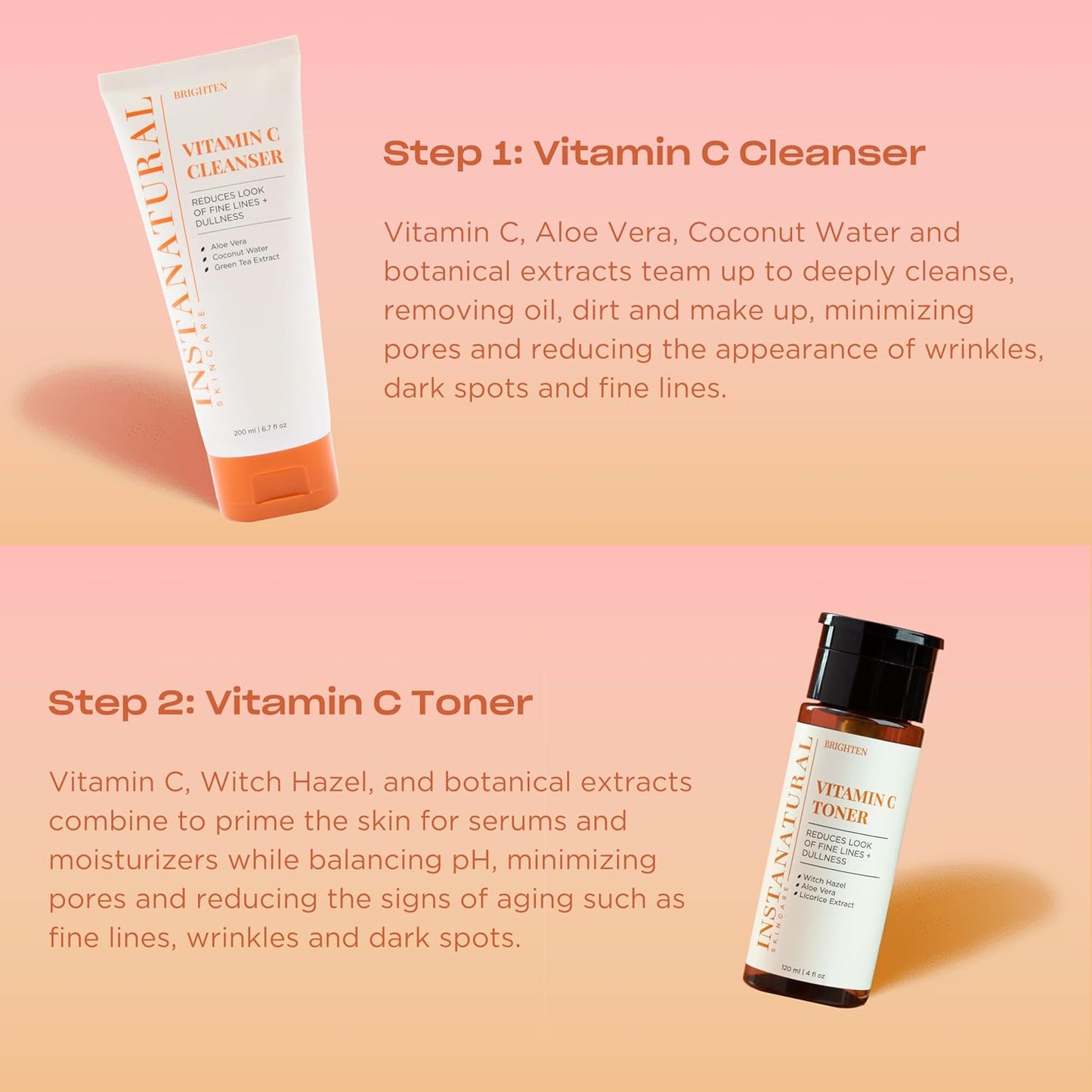 INSTANATURAL
SKINCARE
BRIGHTEN
VITAMIN C
CLEANSER
REDUCES LOOK OF FINE LINES + DULLNESS
Aloe Vera
Coconut Water
Green Tea Extract
200 ml | 6.7 fl oz

Step 1: Vitamin C Cleanser

Vitamin C, Aloe Vera, Coconut Water and botanical extracts team up to deeply cleanse, removing oil, dirt and make up, minimizing pores and reducing the appearance of wrinkles, dark spots and fine lines.

Step 2: Vitamin C Toner

Vitamin C, Witch Hazel, and botanical extracts combine to prime the skin for serums and moisturizers while balancing pH, minimizing pores and reducing the signs of aging such as fine lines, wrinkles and dark spots.

INSTANATURAL
SKINCARE
BRIGHTEN
VITAMIN C
TONER
REDUCES LOOK OF FINE LINES + DULLNESS
Witch Hazel
Aloe Vera
Licorice Extract
120 ml | 4 fl oz