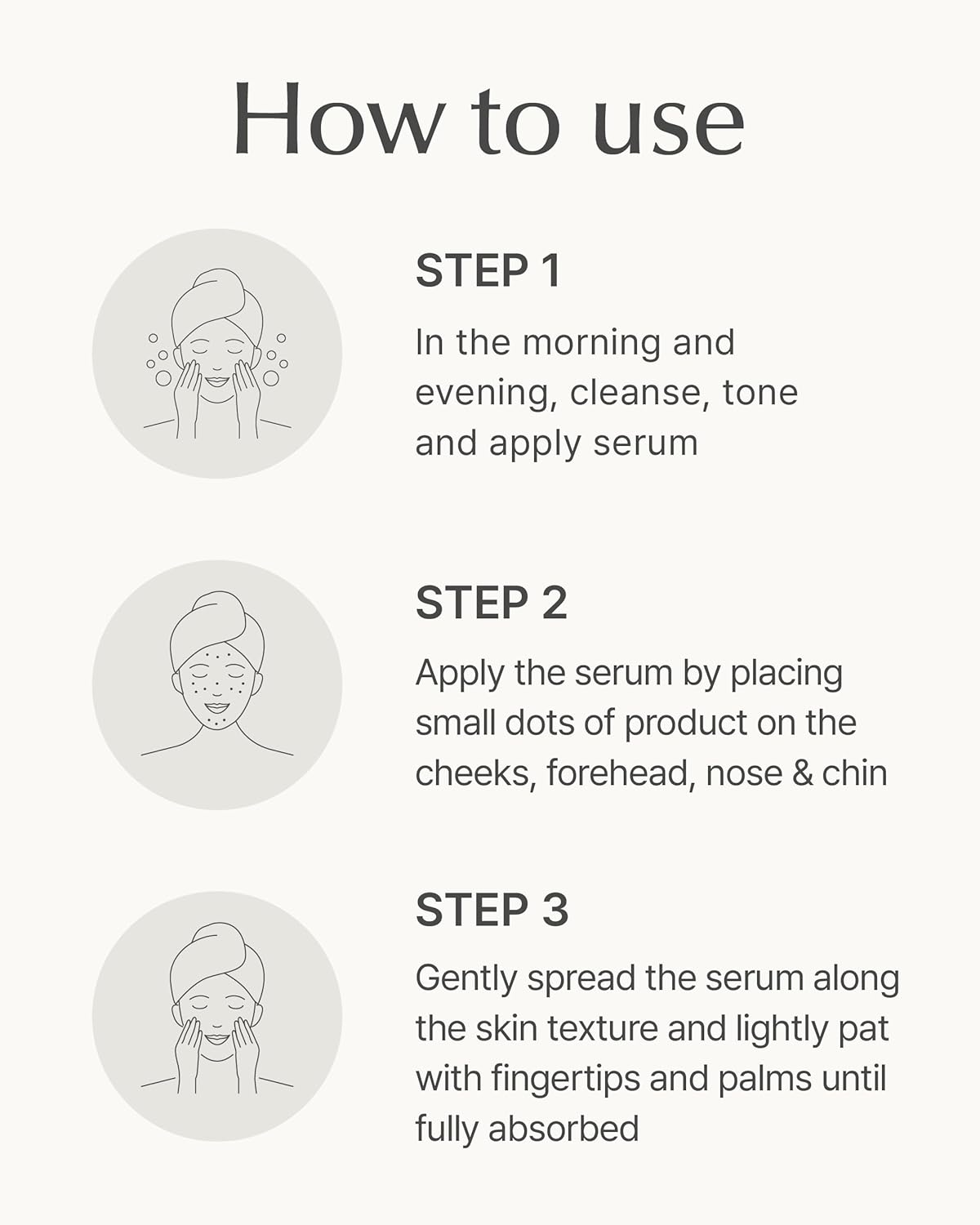 How to use

STEP 1

In the morning and evening, cleanse, tone and apply serum

STEP 2

Apply the serum by placing small dots of product on the cheeks, forehead, nose & chin

STEP 3

Gently spread the serum along the skin texture and lightly pat with fingertips and palms until fully absorbed