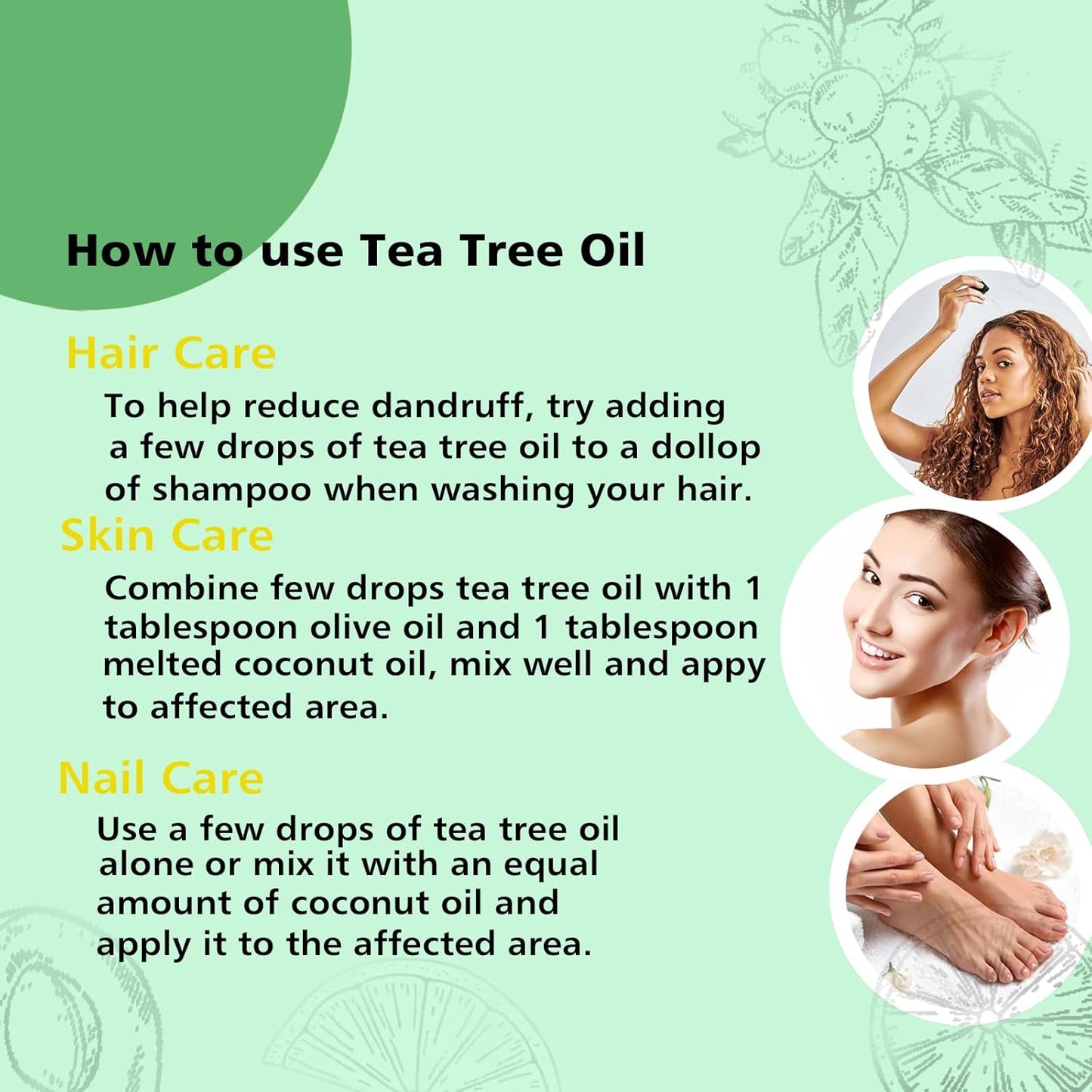 How to use Tea Tree Oil

Hair Care

To help reduce dandruff, try adding a few drops of tea tree oil to a dollop of shampoo when washing your hair.

Skin Care

Combine few drops tea tree oil with 1 tablespoon olive oil and 1 tablespoon melted coconut oil, mix well and appy to affected area.

Nail Care

Use a few drops of tea tree oil alone or mix it with an equal amount of coconut oil and apply it to the affected area.