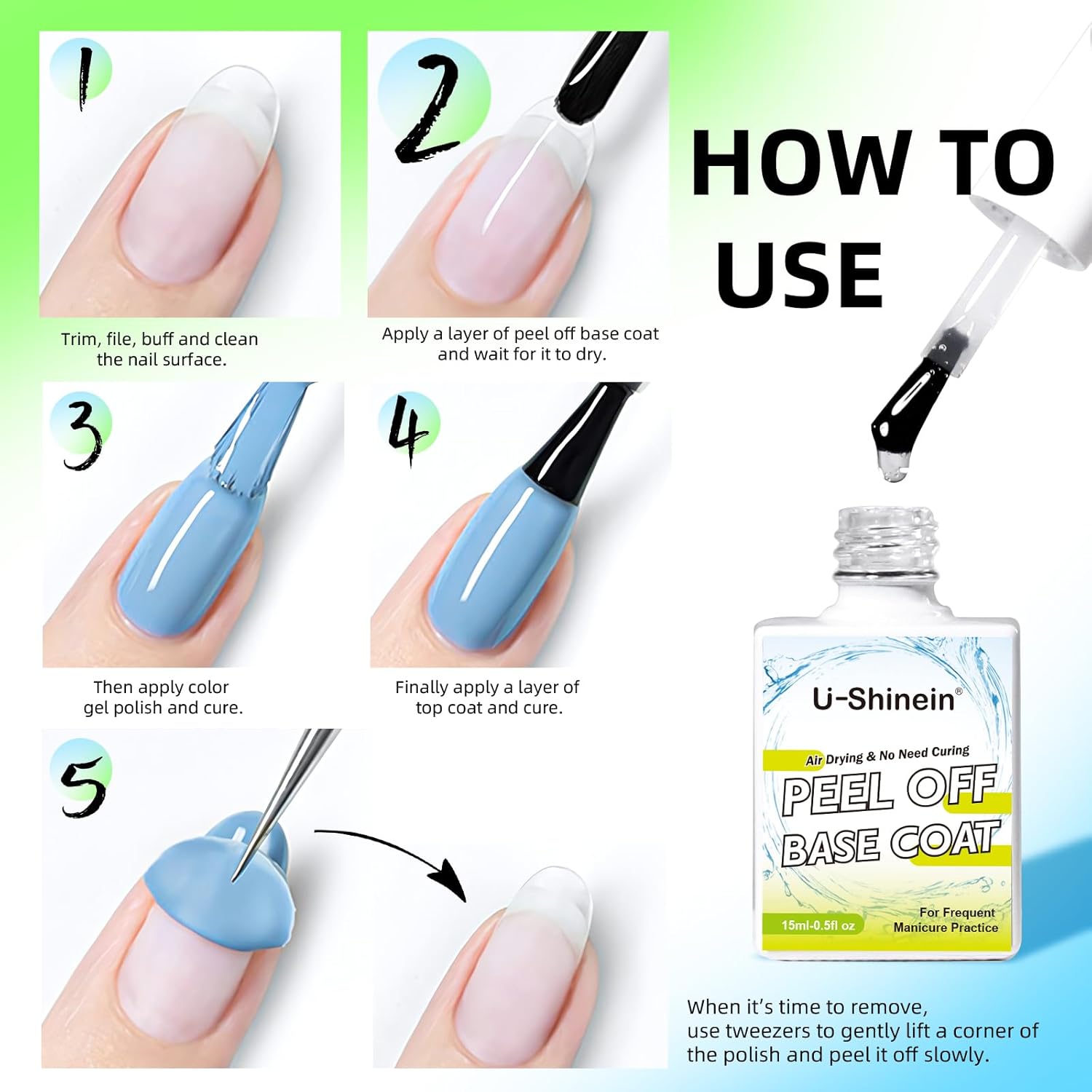 1

Trim, file, buff and clean the nail surface.

2

Apply a layer of peel off base coat and wait for it to dry.

HOW TO USE

3

Then apply color gel polish and cure.

4

Finally apply a layer of top coat and cure.

5

U-Shinein®

Air Drying & No Need Curing

PEEL OFF BASE COAT

15ml-0.5fl oz

For Frequent Manicure Practice

When it's time to remove, use tweezers to gently lift a corner of the polish and peel it off slowly.