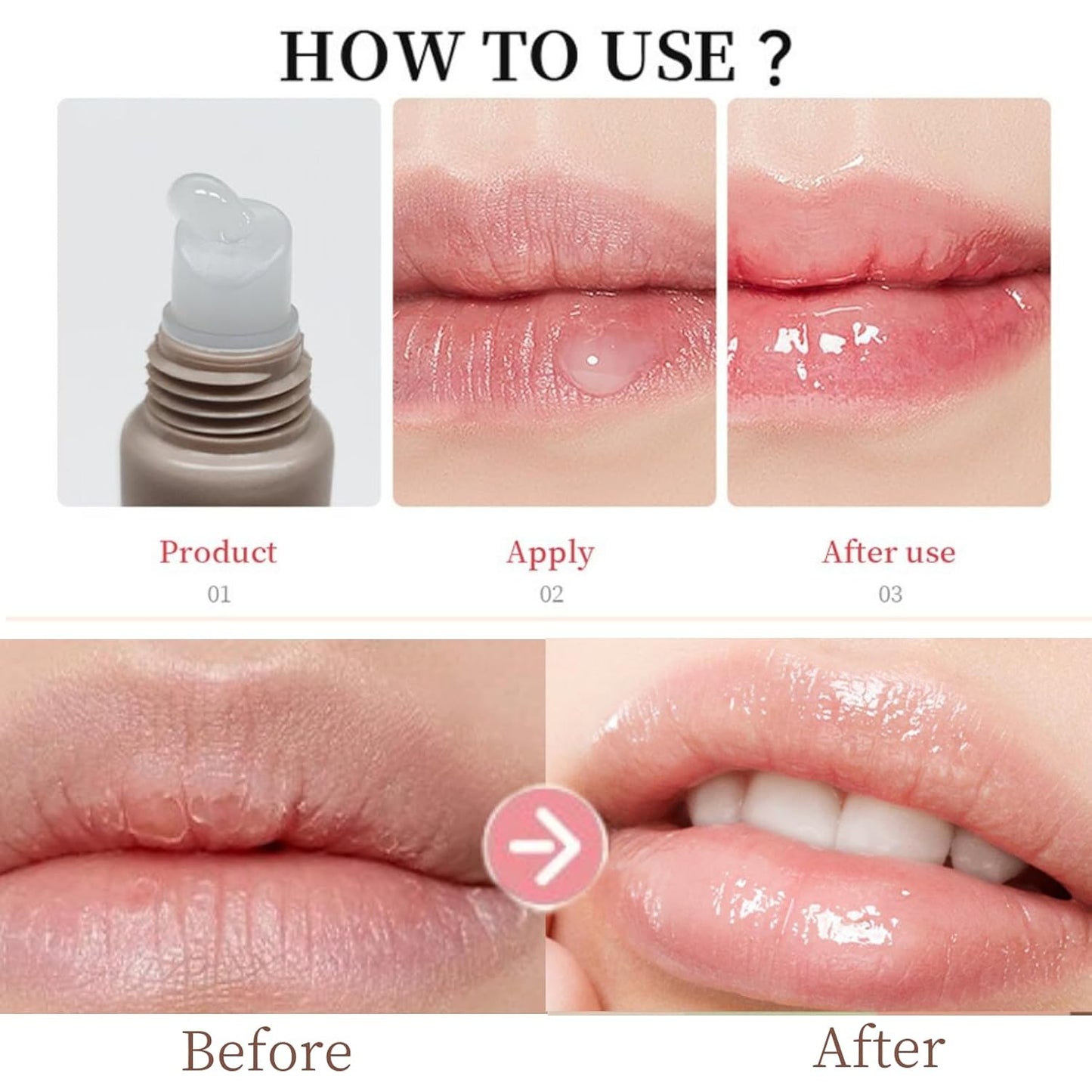 HOW TO USE ?

Product
01

Apply
02

After use
03

Before

After