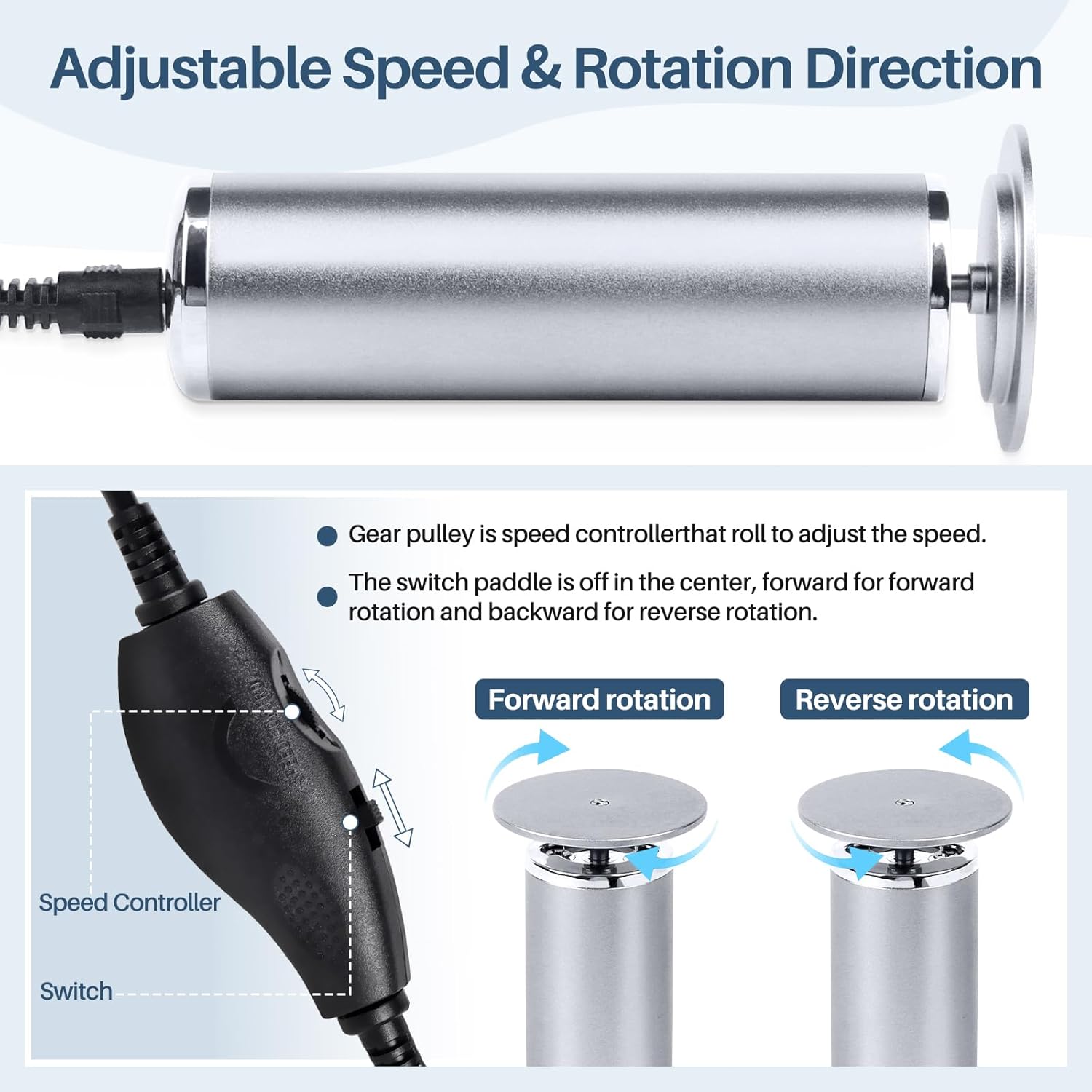 Adjustable Speed & Rotation Direction

Gear pulley is speed controllerthat roll to adjust the speed.

The switch paddle is off in the center, forward for forward rotation and backward for reverse rotation.

Forward rotation

Reverse rotation

Speed Controller

Switch