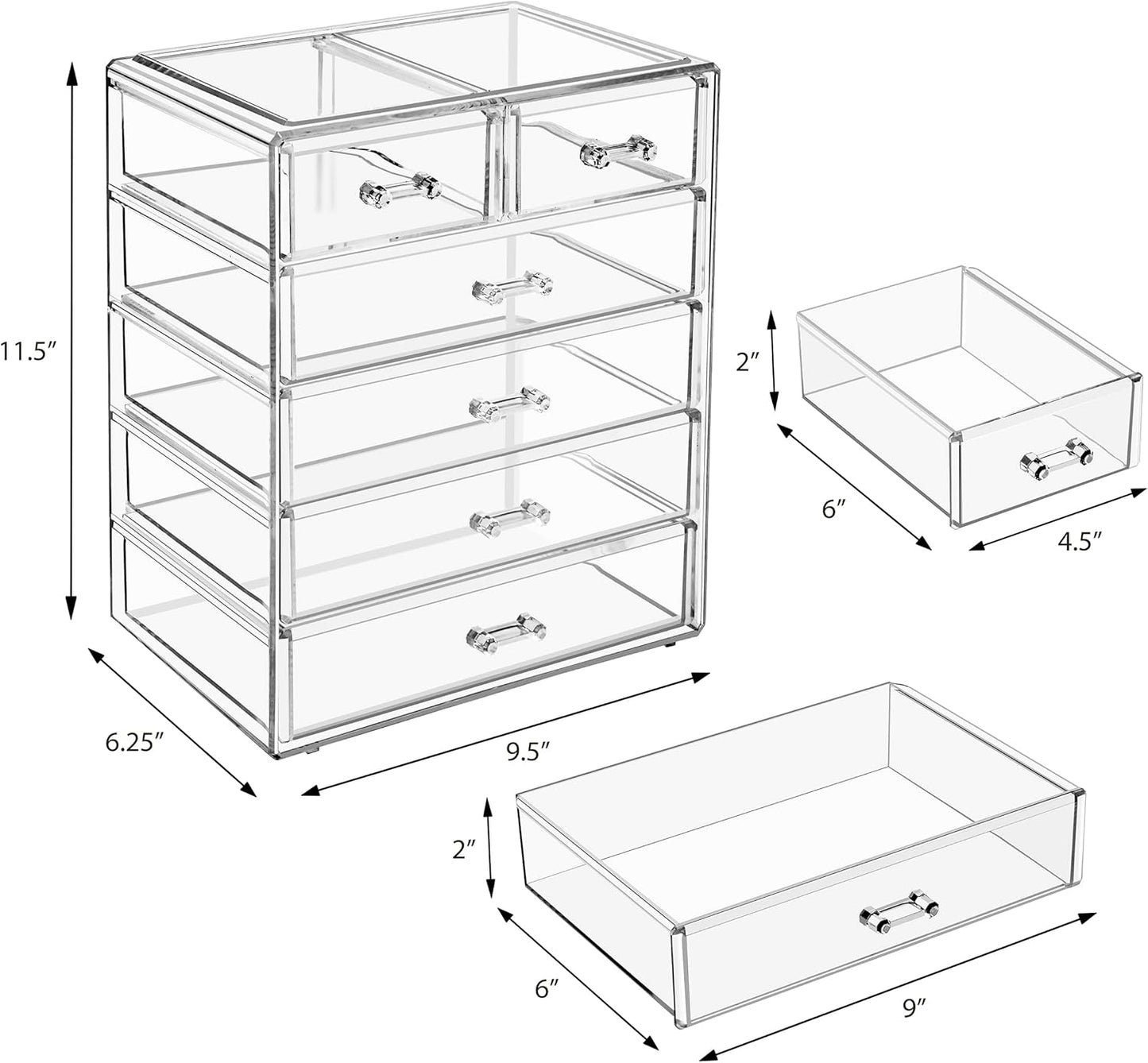 11.5″

6.25″

9.5″

2″

6″

4.5″

2″

6″

9″