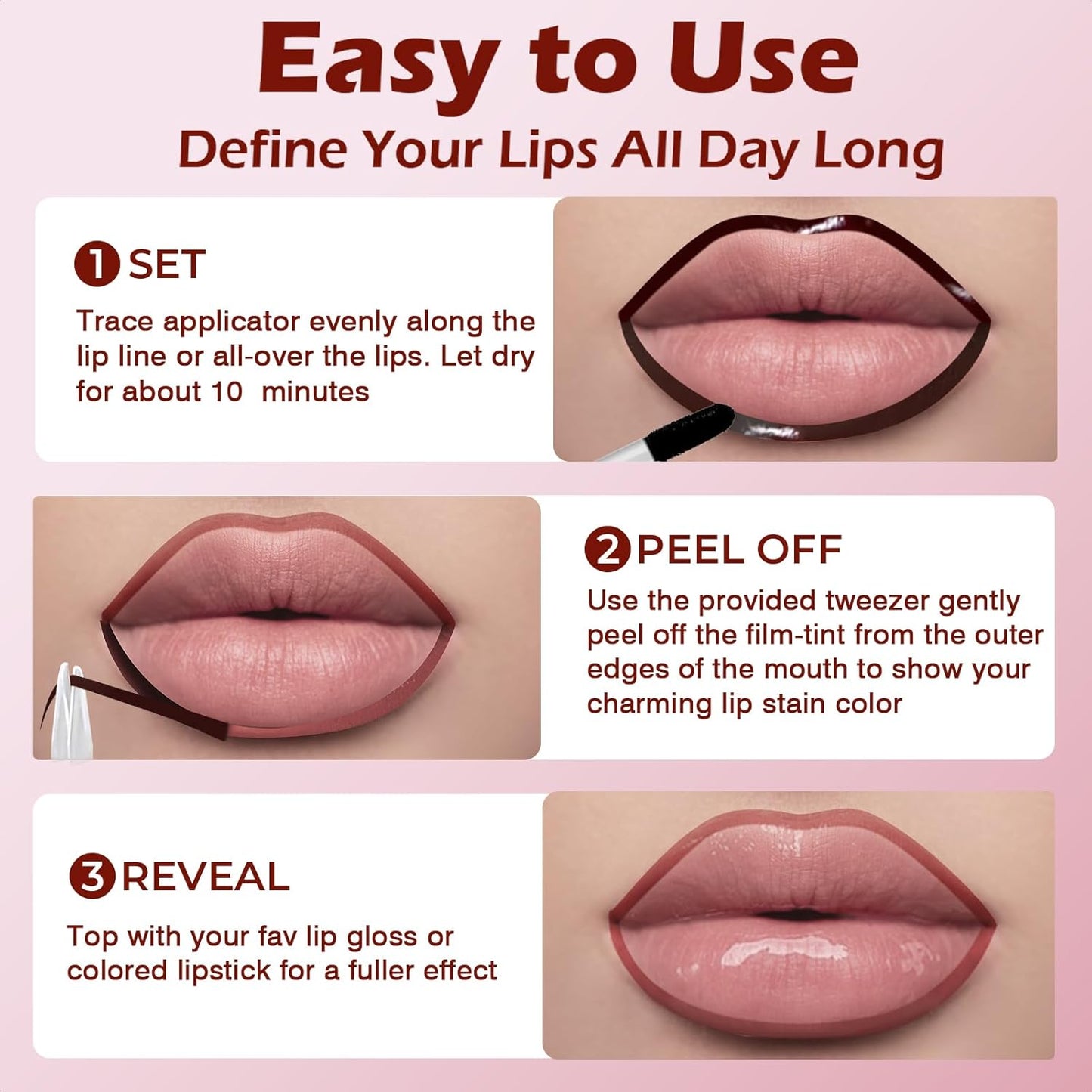 Easy to Use

Define Your Lips All Day Long

1 SET

Trace applicator evenly along the lip line or all-over the lips. Let dry for about 10 minutes

2 PEEL OFF

Use the provided tweezer gently peel off the film-tint from the outer edges of the mouth to show your charming lip stain color

3 REVEAL

Top with your fav lip gloss or colored lipstick for a fuller effect