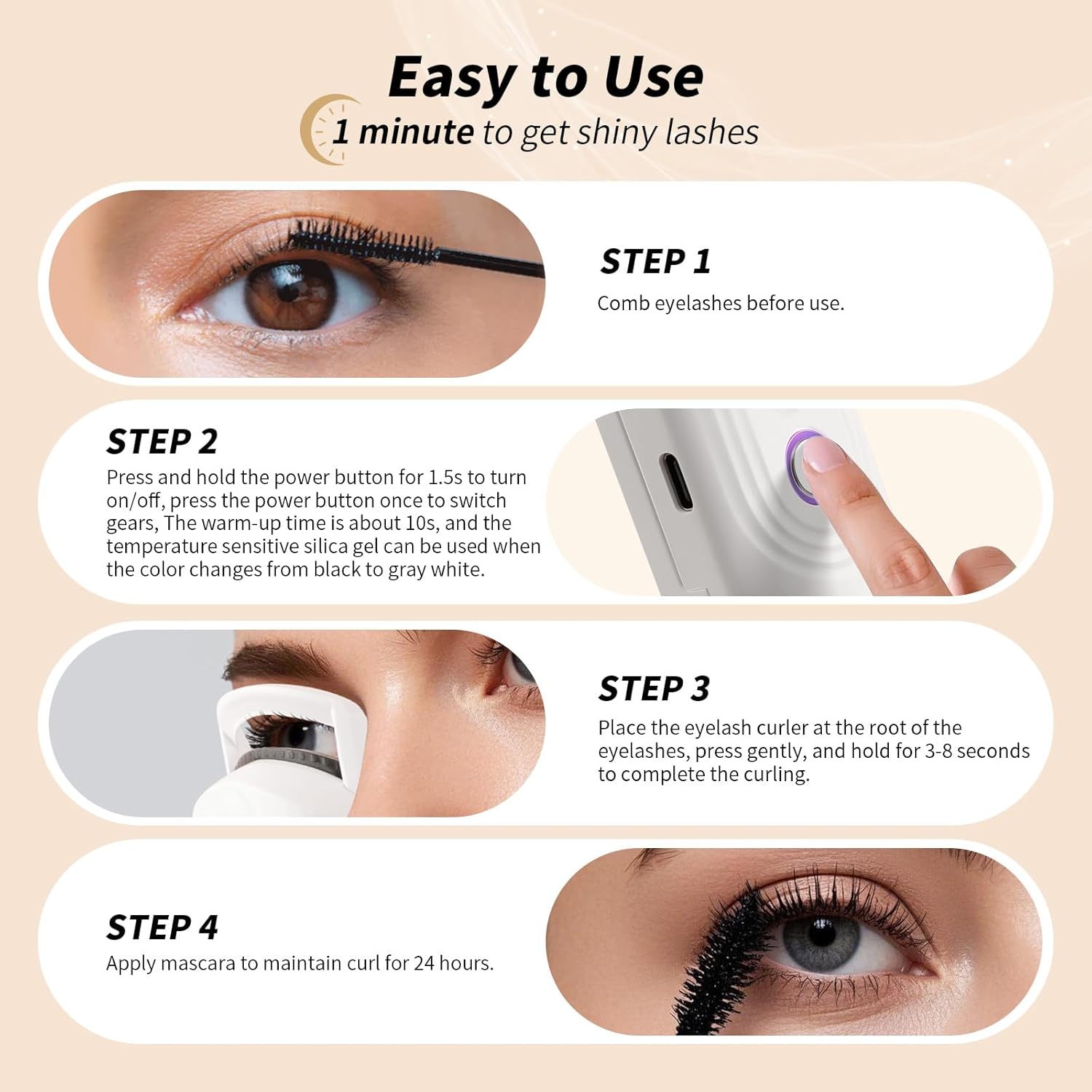 Easy to Use

1 minute to get shiny lashes

STEP 1

Comb eyelashes before use.

STEP 2

Press and hold the power button for 1.5s to turn on/off, press the power button once to switch gears, The warm-up time is about 10s, and the temperature sensitive silica gel can be used when the color changes from black to gray white.

STEP 3

Place the eyelash curler at the root of the eyelashes, press gently, and hold for 3-8 seconds to complete the curling.

STEP 4

Apply mascara to maintain curl for 24 hours.