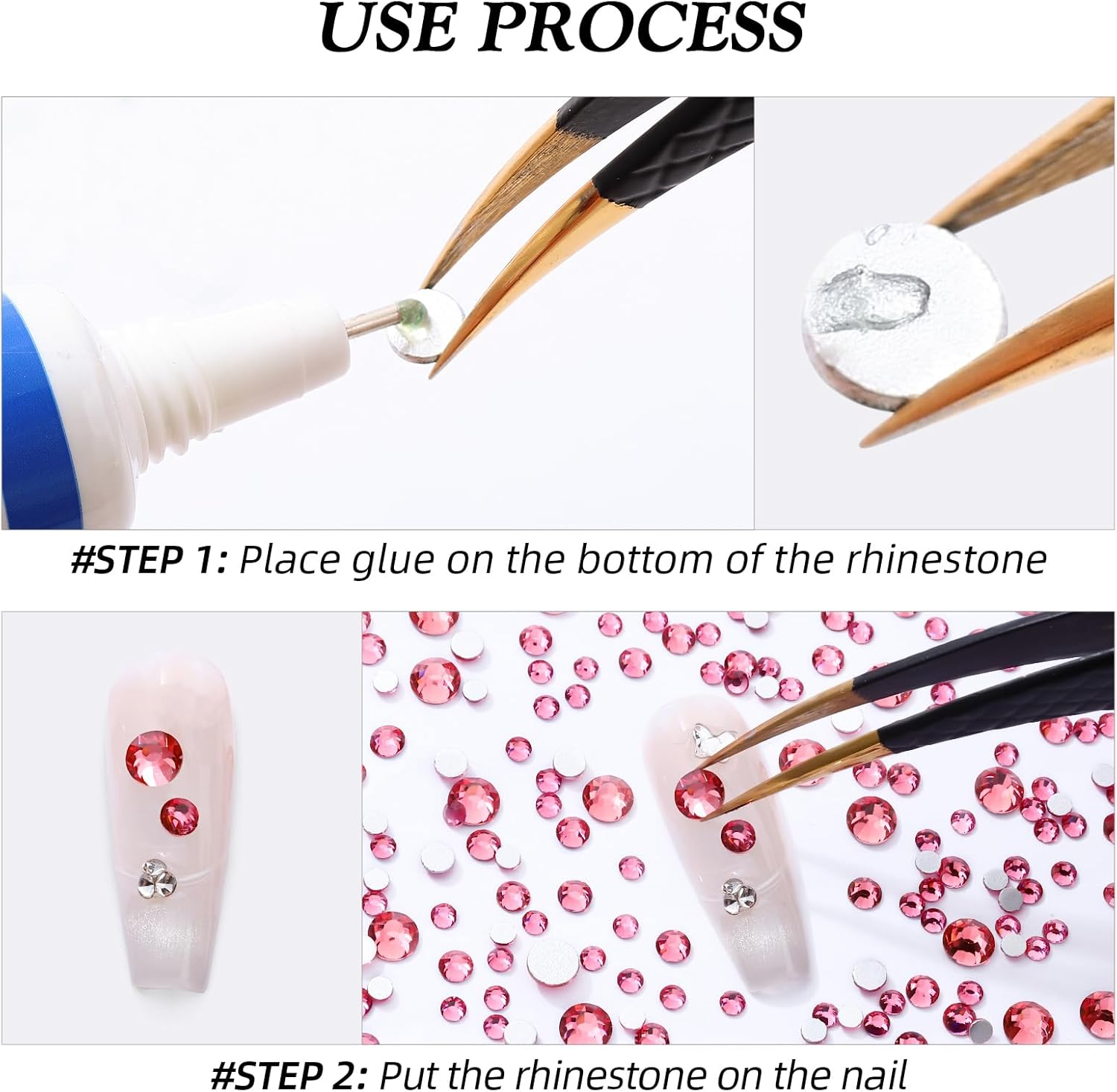 USE PROCESS

#STEP 1: Place glue on the bottom of the rhinestone

#STEP 2: Put the rhinestone on the nail