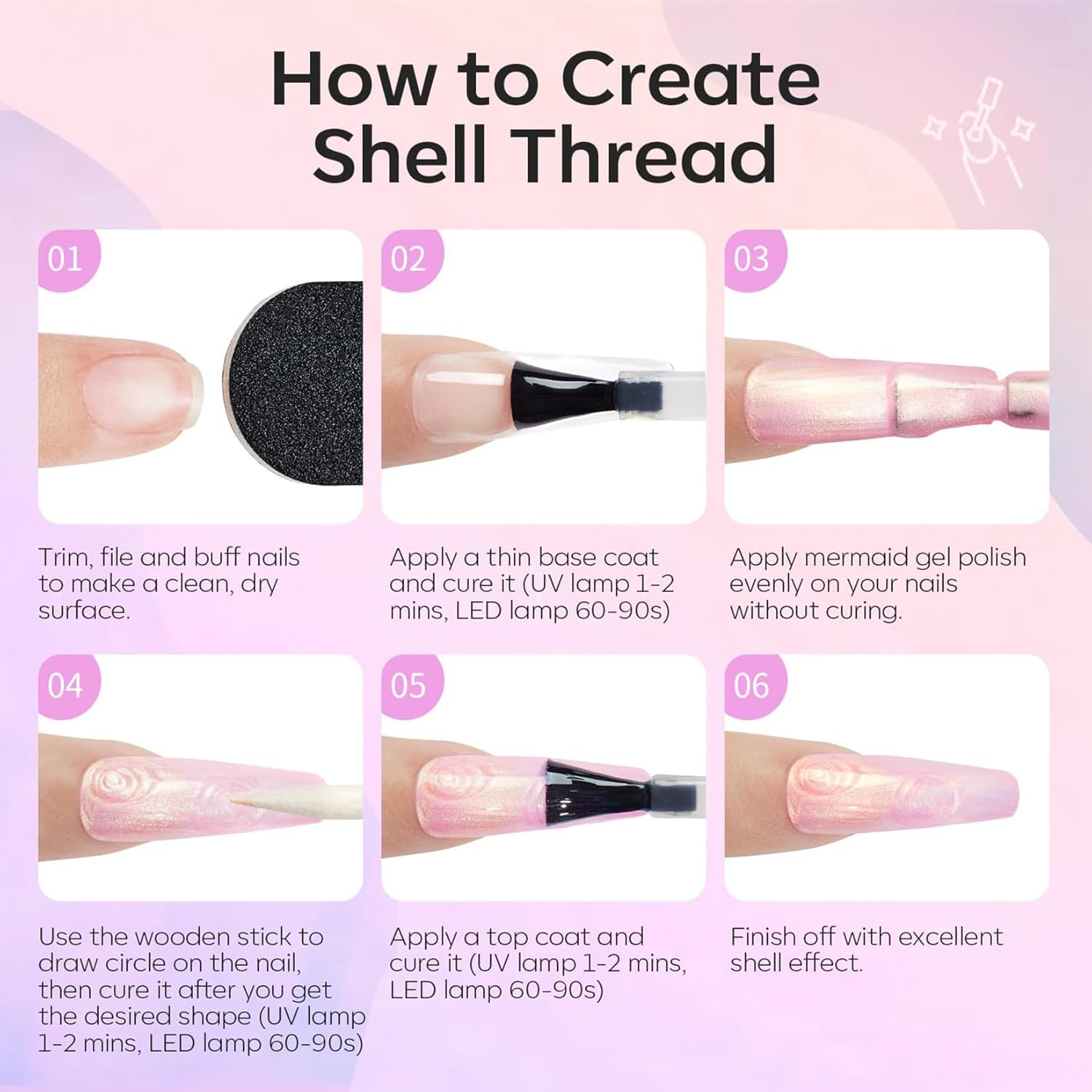 How to Create Shell Thread

01

Trim, file and buff nails to make a clean, dry surface.

02

Apply a thin base coat and cure it (UV lamp 1-2 mins, LED lamp 60-90s)

03

Apply mermaid gel polish evenly on your nails without curing.

04

Use the wooden stick to draw circle on the nail, then cure it after you get the desired shape (UV lamp 1-2 mins, LED lamp 60-90s)

05

Apply a top coat and cure it (UV lamp 1-2 mins, LED lamp 60-90s)

06

Finish off with excellent shell effect.