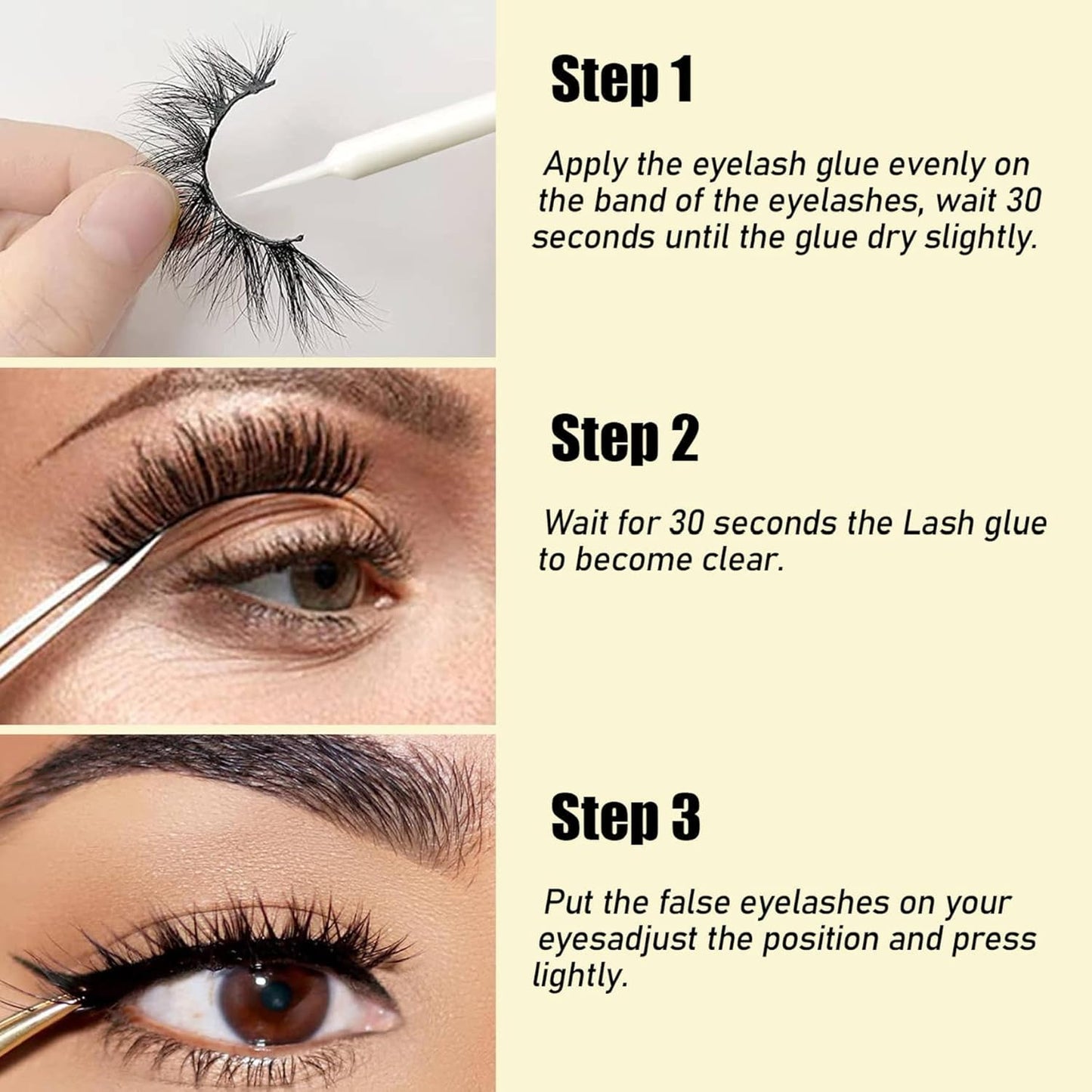 Step 1

Apply the eyelash glue evenly on the band of the eyelashes, wait 30 seconds until the glue dry slightly.

Step 2

Wait for 30 seconds the Lash glue to become clear.

Step 3

Put the false eyelashes on your eyesadjust the position and press lightly.