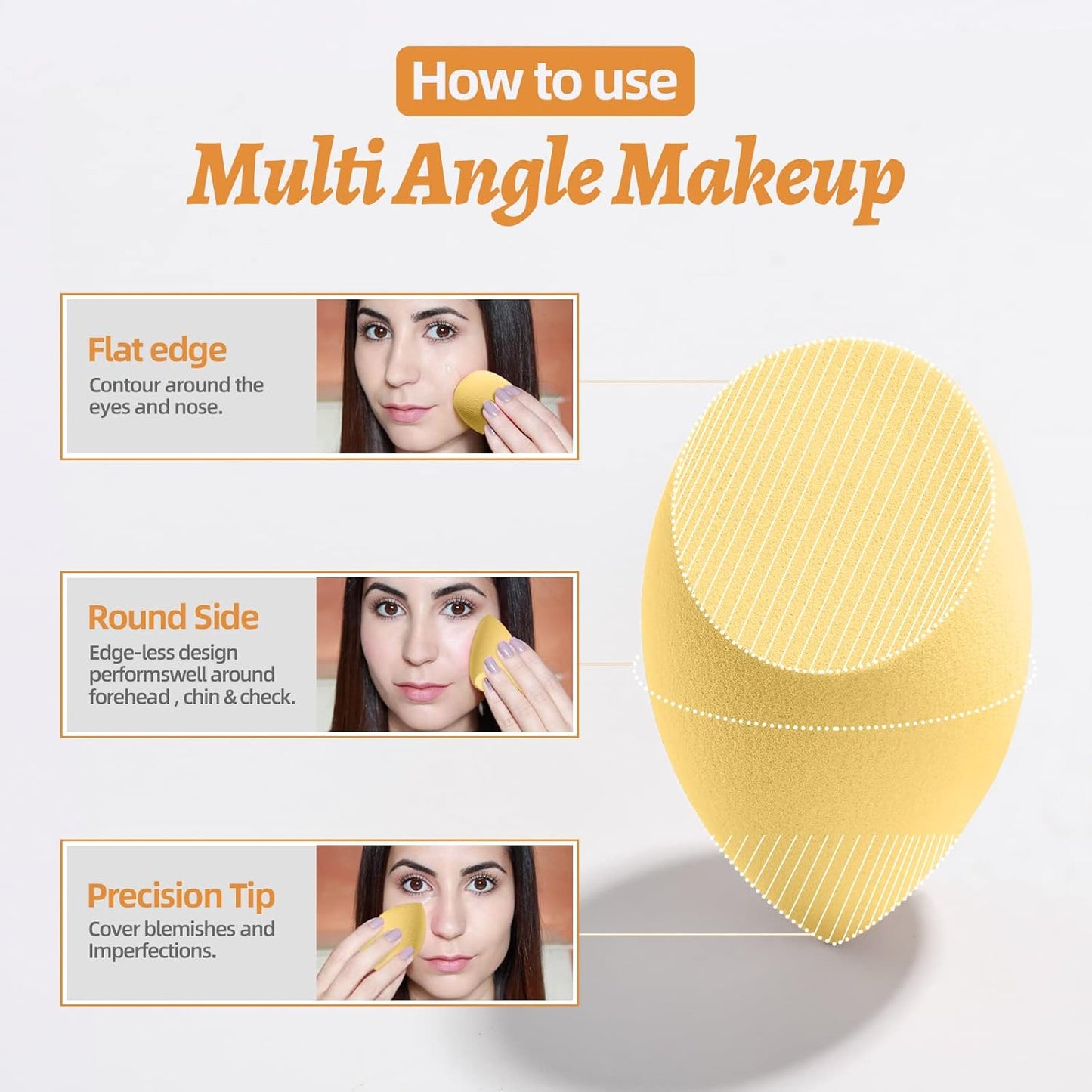 How to use

Multi Angle Makeup

Flat edge
Contour around the eyes and nose.

Round Side
Edge-less design performswell around forehead , chin & check.

Precision Tip
Cover blemishes and Imperfections.