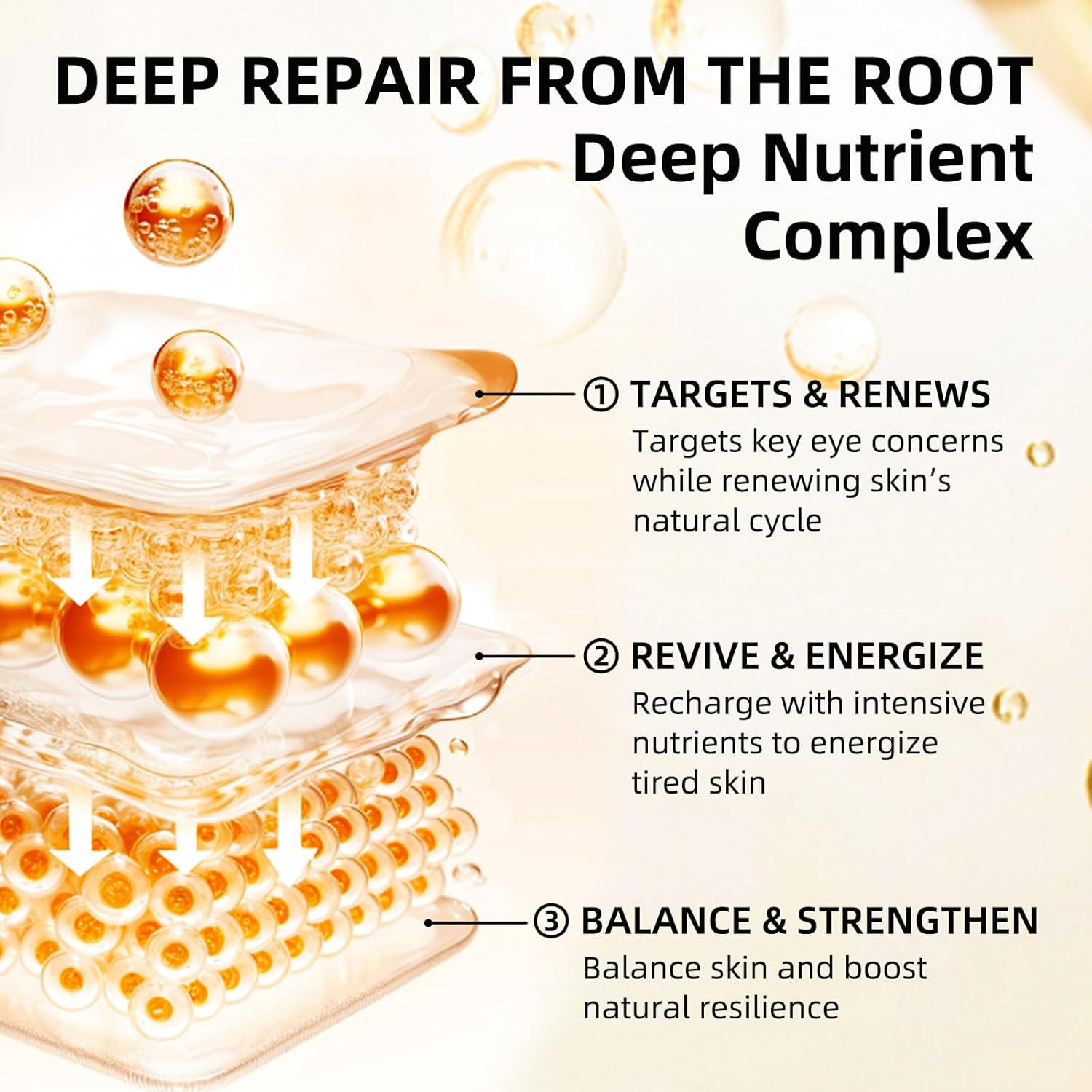 DEEP REPAIR FROM THE ROOT
Deep Nutrient Complex

① TARGETS & RENEWS
Targets key eye concerns while renewing skin's natural cycle

② REVIVE & ENERGIZE
Recharge with intensive nutrients to energize tired skin

③ BALANCE & STRENGTHEN
Balance skin and boost natural resilience