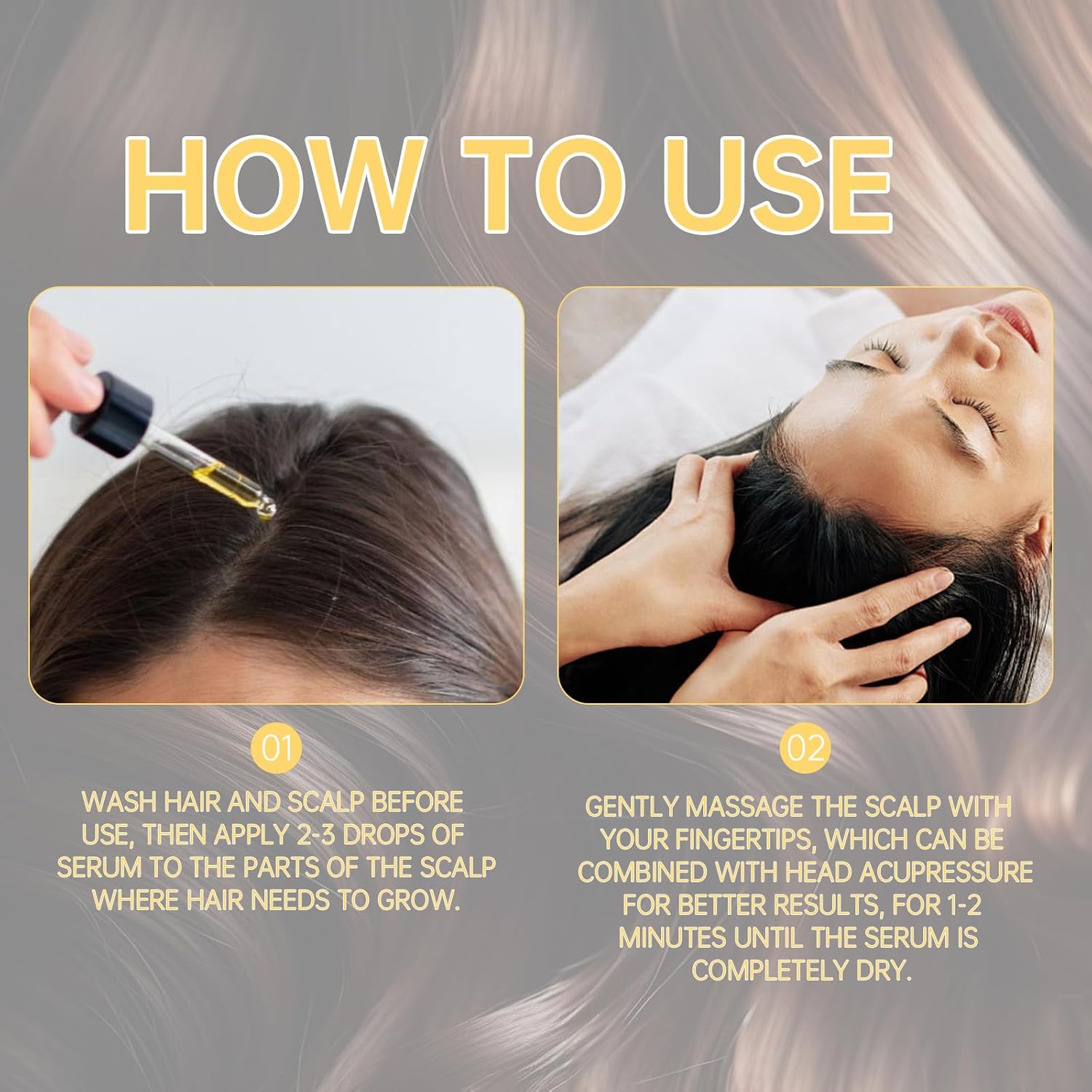 HOW TO USE

01

WASH HAIR AND SCALP BEFORE USE, THEN APPLY 2-3 DROPS OF SERUM TO THE PARTS OF THE SCALP WHERE HAIR NEEDS TO GROW.

02

GENTLY MASSAGE THE SCALP WITH YOUR FINGERTIPS, WHICH CAN BE COMBINED WITH HEAD ACUPRESSURE FOR BETTER RESULTS, FOR 1-2 MINUTES UNTIL THE SERUM IS COMPLETELY DRY.