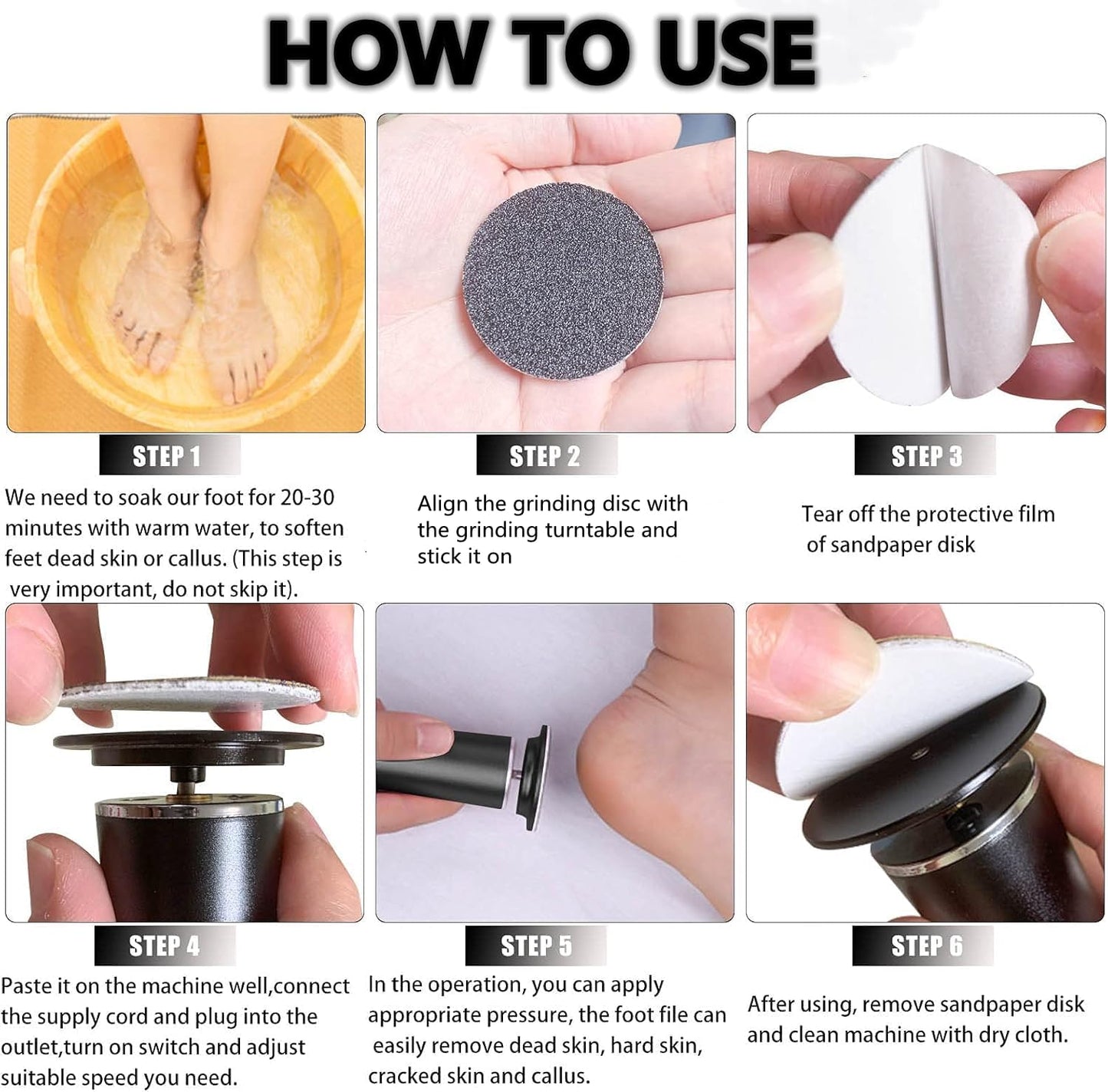 HOW TO USE

STEP 1

We need to soak our foot for 20-30 minutes with warm water, to soften feet dead skin or callus. (This step is very important, do not skip it).

STEP 2

Align the grinding disc with the grinding turntable and stick it on

STEP 3

Tear off the protective film of sandpaper disk

STEP 4

Paste it on the machine well,connect the supply cord and plug into the outlet,turn on switch and adjust suitable speed you need.

STEP 5

In the operation, you can apply appropriate pressure, the foot file can easily remove dead skin, hard skin, cracked skin and callus.

STEP 6

After using, remove sandpaper disk and clean machine with dry cloth.