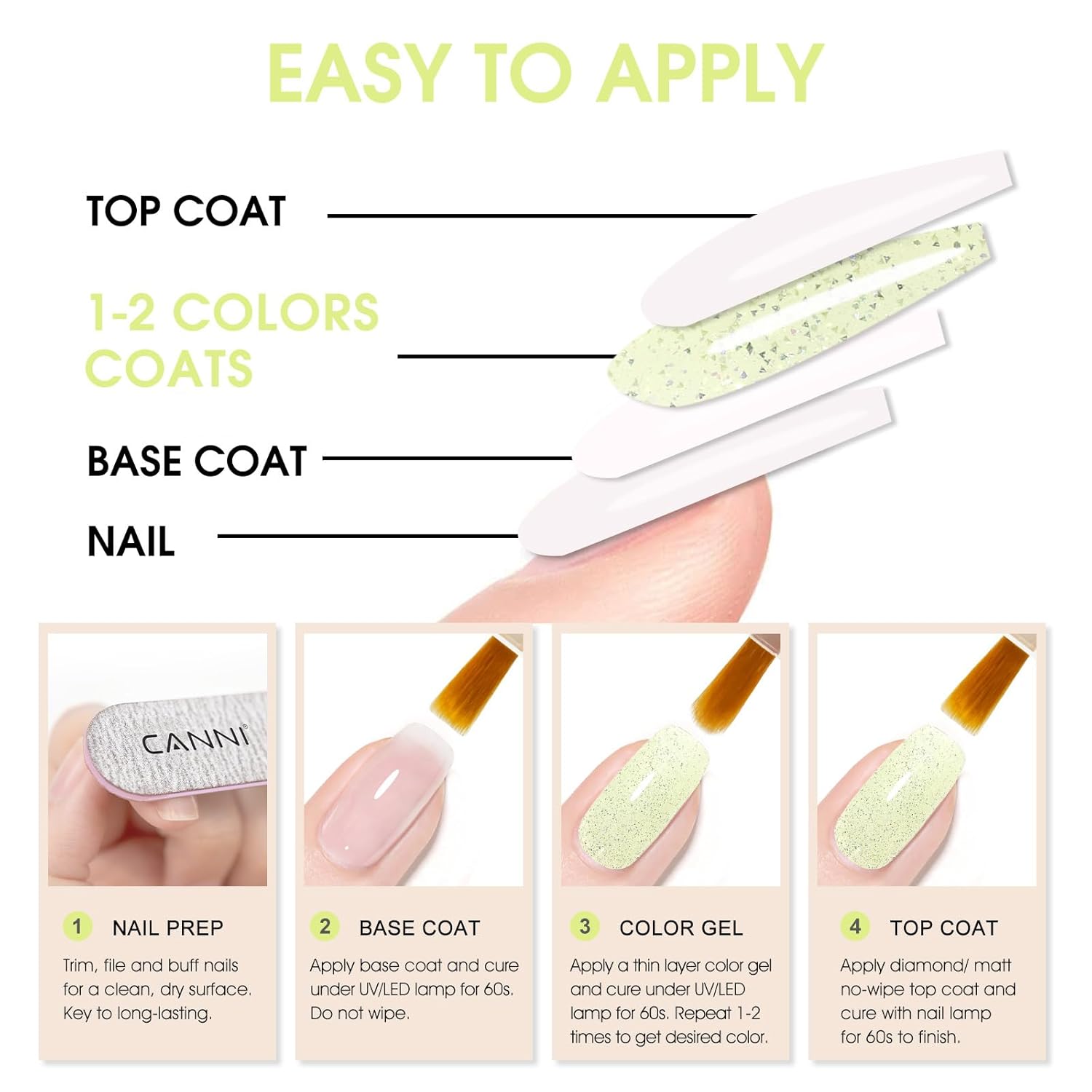 EASY TO APPLY

TOP COAT

1-2 COLORS COATS

BASE COAT

NAIL

CANNI

1 NAIL PREP

Trim, file and buff nails for a clean, dry surface. Key to long-lasting.

2 BASE COAT

Apply base coat and cure under UV/LED lamp for 60s. Do not wipe.

3 COLOR GEL

Apply a thin layer color gel and cure under UV/LED lamp for 60s. Repeat 1-2 times to get desired color.

4 TOP COAT

Apply diamond/ matt no-wipe top coat and cure with nail lamp for 60s to finish.