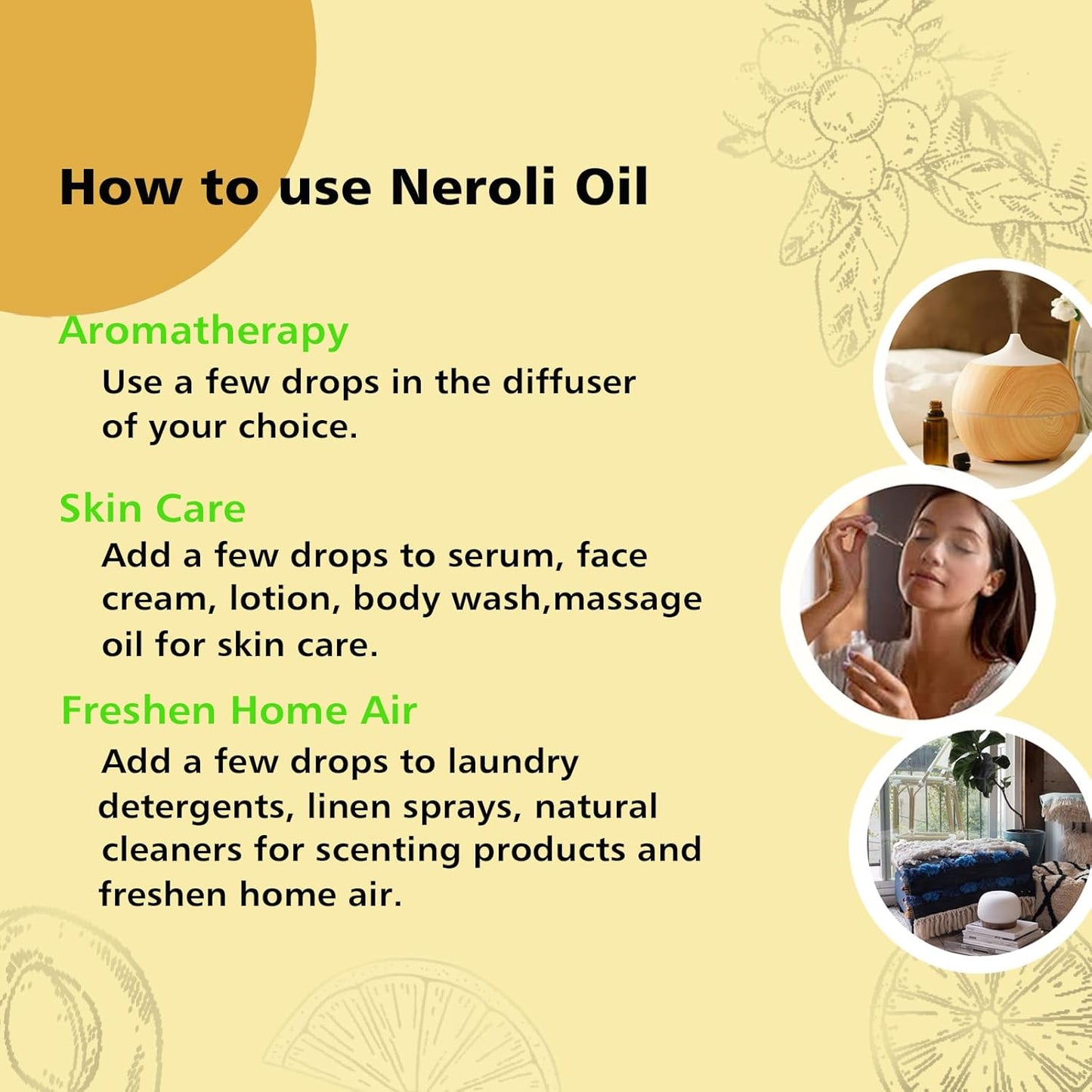 How to use Neroli Oil

Aromatherapy

Use a few drops in the diffuser of your choice.

Skin Care

Add a few drops to serum, face cream, lotion, body wash,massage oil for skin care.

Freshen Home Air

Add a few drops to laundry detergents, linen sprays, natural cleaners for scenting products and freshen home air.