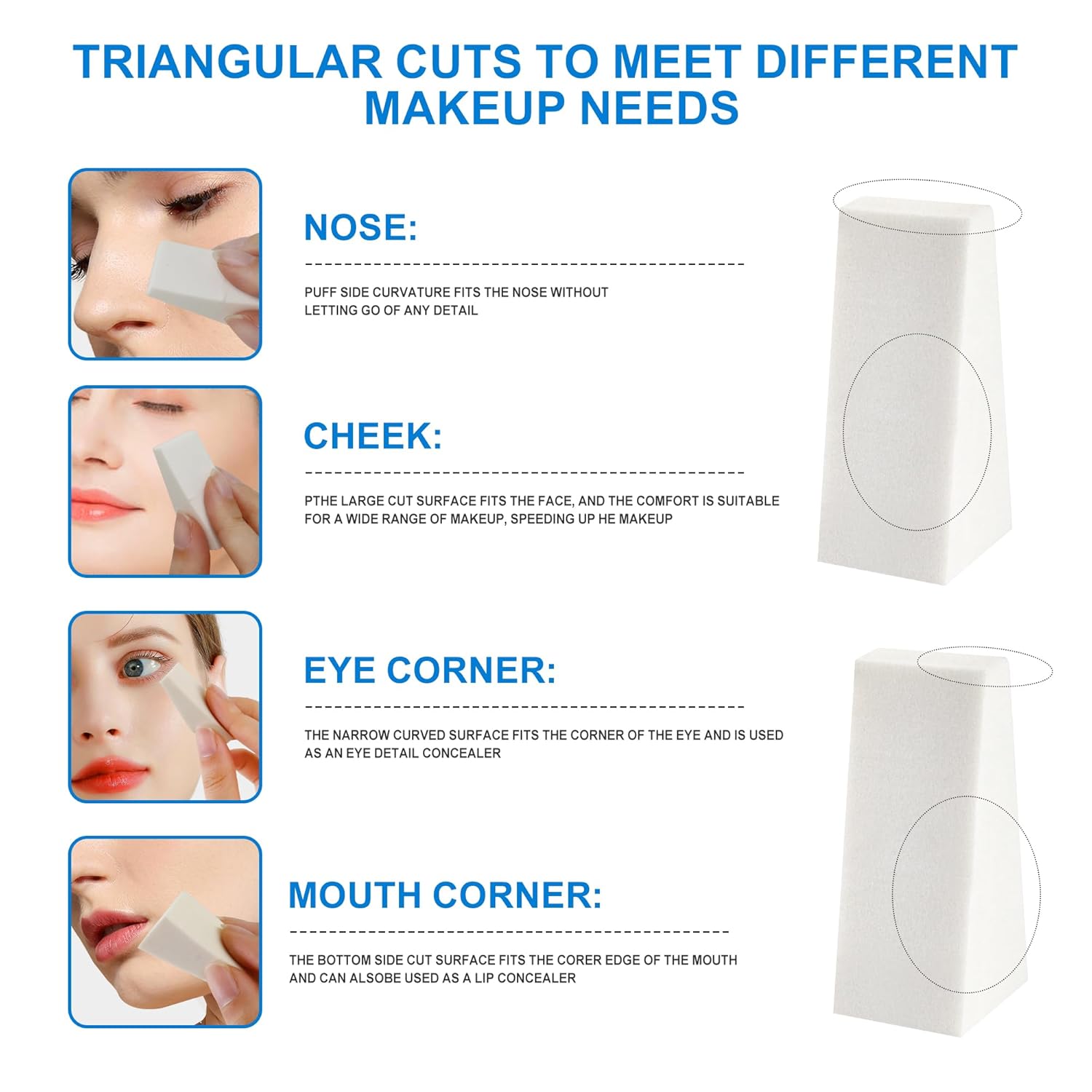 TRIANGULAR CUTS TO MEET DIFFERENT MAKEUP NEEDS

NOSE:

PUFF SIDE CURVATURE FITS THE NOSE WITHOUT LETTING GO OF ANY DETAIL

CHEEK:

PTHE LARGE CUT SURFACE FITS THE FACE, AND THE COMFORT IS SUITABLE FOR A WIDE RANGE OF MAKEUP, SPEEDING UP HE MAKEUP

EYE CORNER:

THE NARROW CURVED SURFACE FITS THE CORNER OF THE EYE AND IS USED AS AN EYE DETAIL CONCEALER

MOUTH CORNER:

THE BOTTOM SIDE CUT SURFACE FITS THE CORER EDGE OF THE MOUTH AND CAN ALSOBE USED AS A LIP CONCEALER