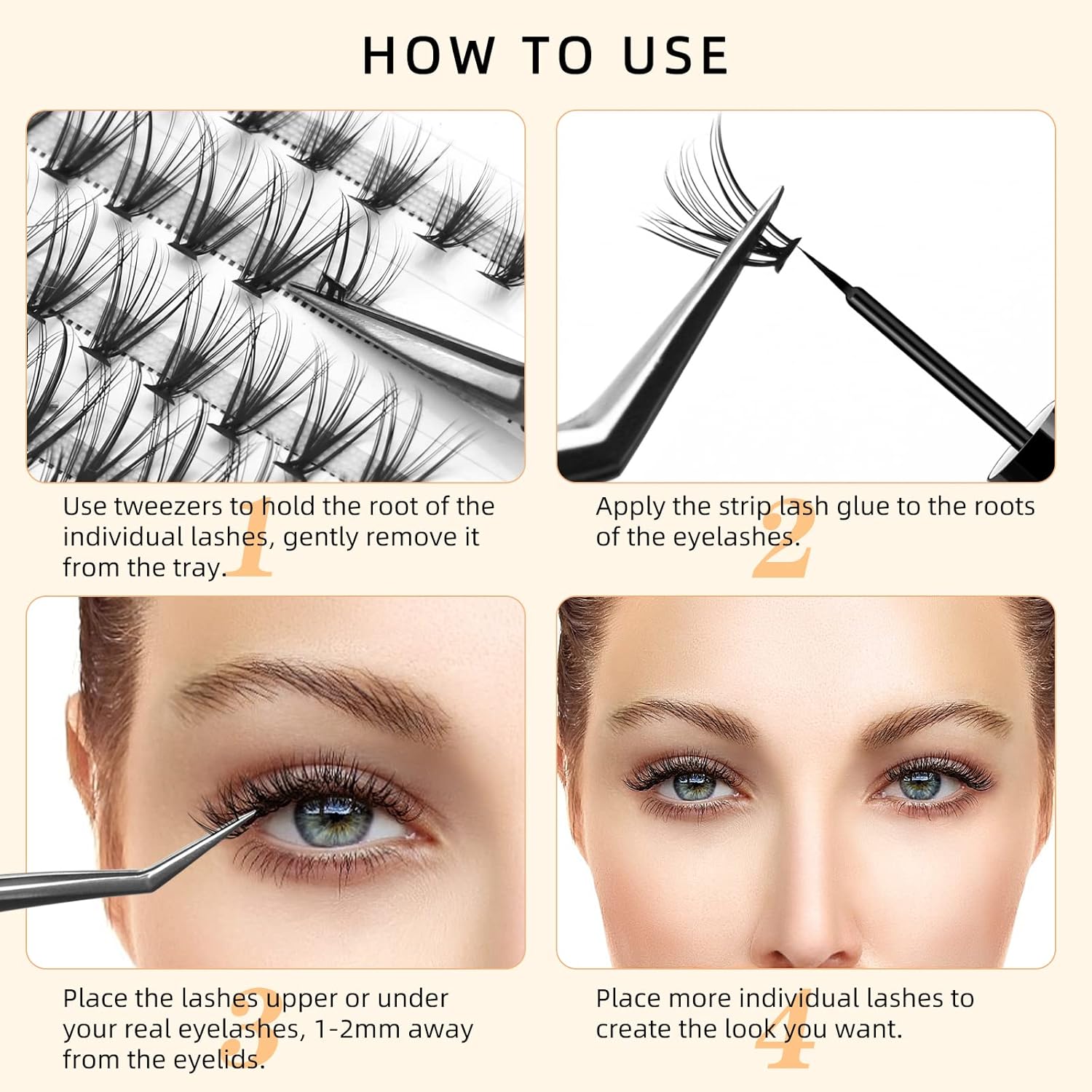 HOW TO USE

1
Use tweezers to hold the root of the individual lashes, gently remove it from the tray.

2
Apply the strip lash glue to the roots of the eyelashes.

3
Place the lashes upper or under your real eyelashes, 1-2mm away from the eyelids.

4
Place more individual lashes to create the look you want.