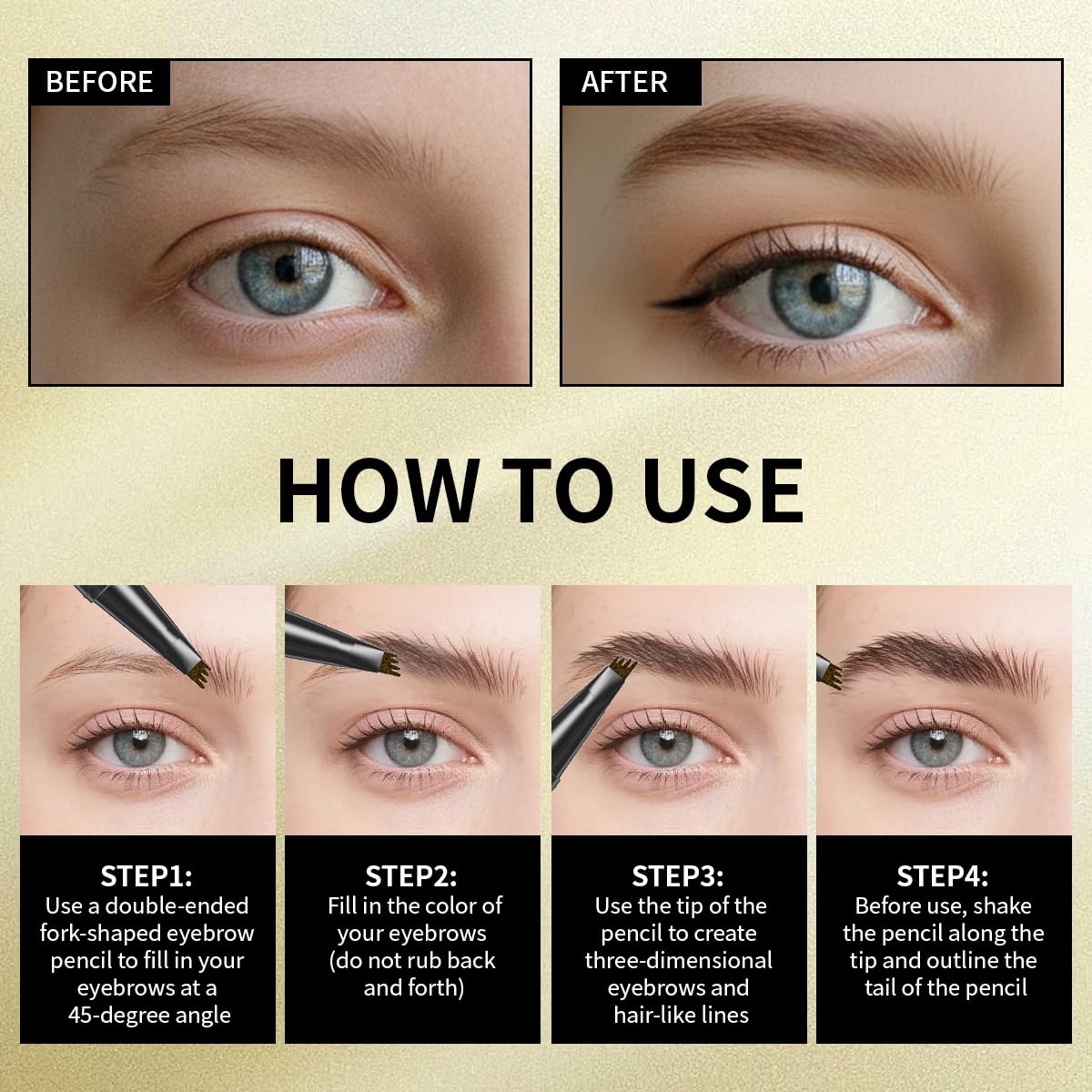 BEFORE

AFTER

HOW TO USE

STEP1:
Use a double-ended fork-shaped eyebrow pencil to fill in your eyebrows at a 45-degree angle

STEP2:
Fill in the color of your eyebrows (do not rub back and forth)

STEP3:
Use the tip of the pencil to create three-dimensional eyebrows and hair-like lines

STEP4:
Before use, shake the pencil along the tip and outline the tail of the pencil