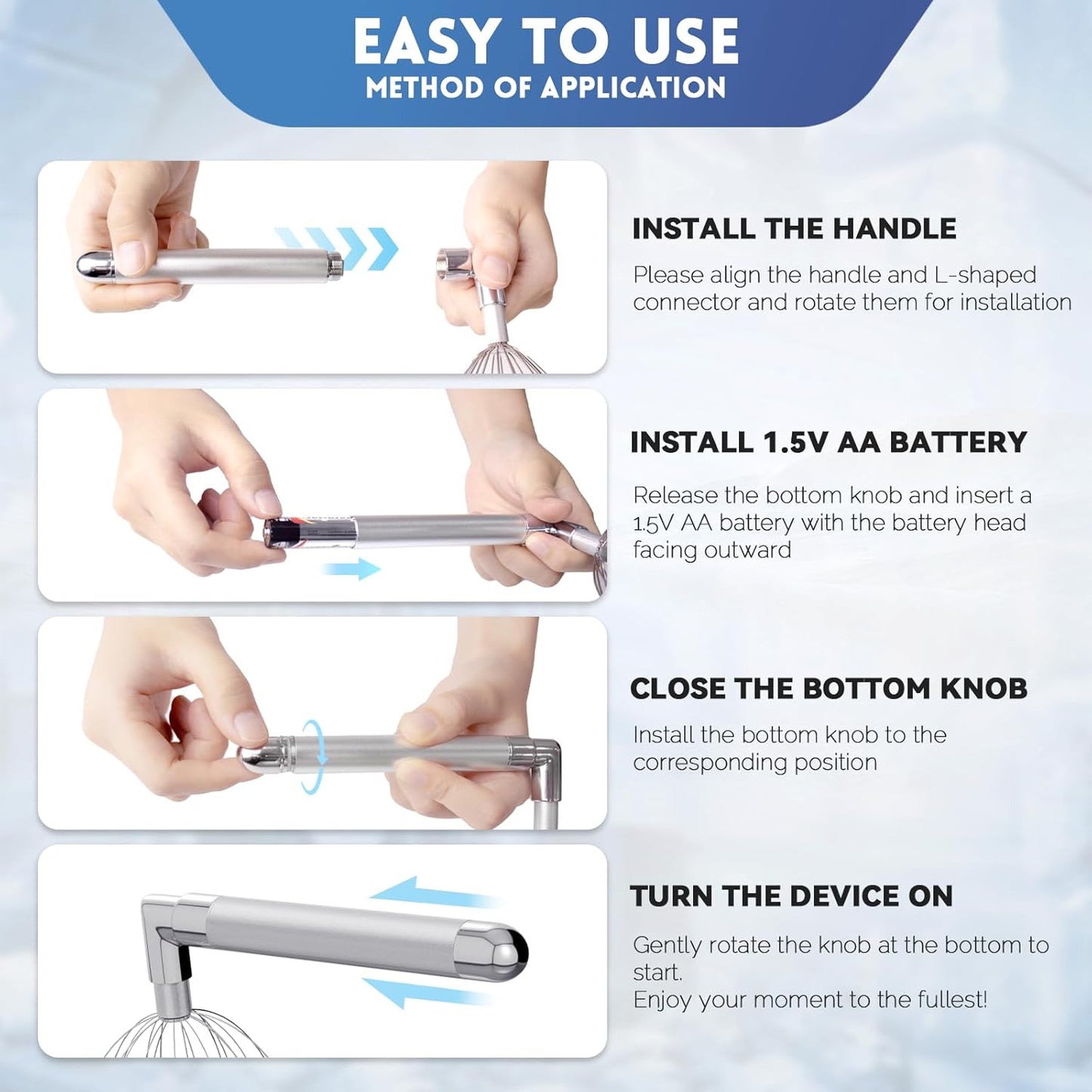 EASY TO USE
METHOD OF APPLICATION

INSTALL THE HANDLE

Please align the handle and L-shaped connector and rotate them for installation

INSTALL 1.5V AA BATTERY

Release the bottom knob and insert a 1.5V AA battery with the battery head facing outward

CLOSE THE BOTTOM KNOB

Install the bottom knob to the corresponding position

TURN THE DEVICE ON

Gently rotate the knob at the bottom to start.
Enjoy your moment to the fullest!