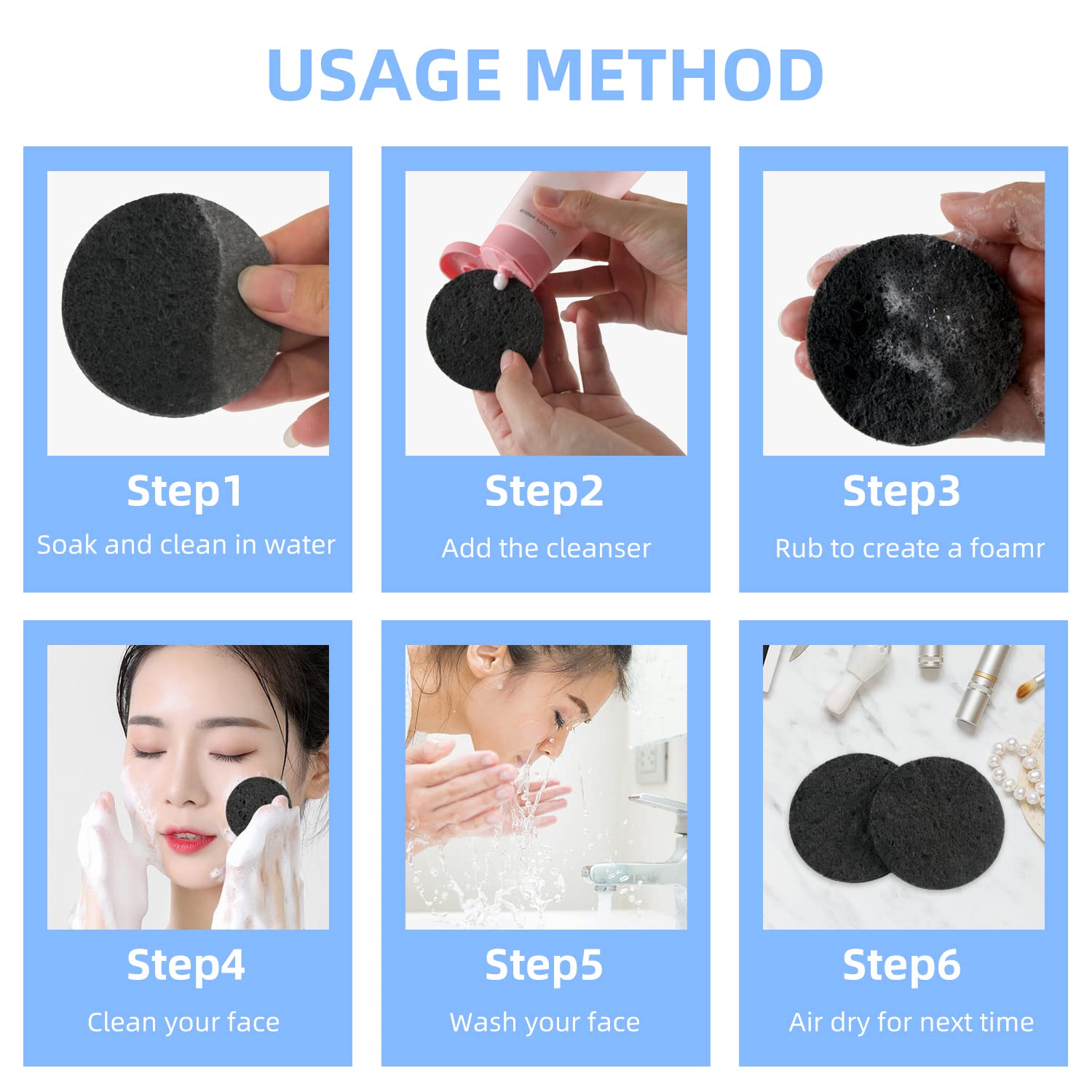 USAGE METHOD

Step1
Soak and clean in water

Step2
Add the cleanser

Step3
Rub to create a foamr

Step4
Clean your face

Step5
Wash your face

Step6
Air dry for next time