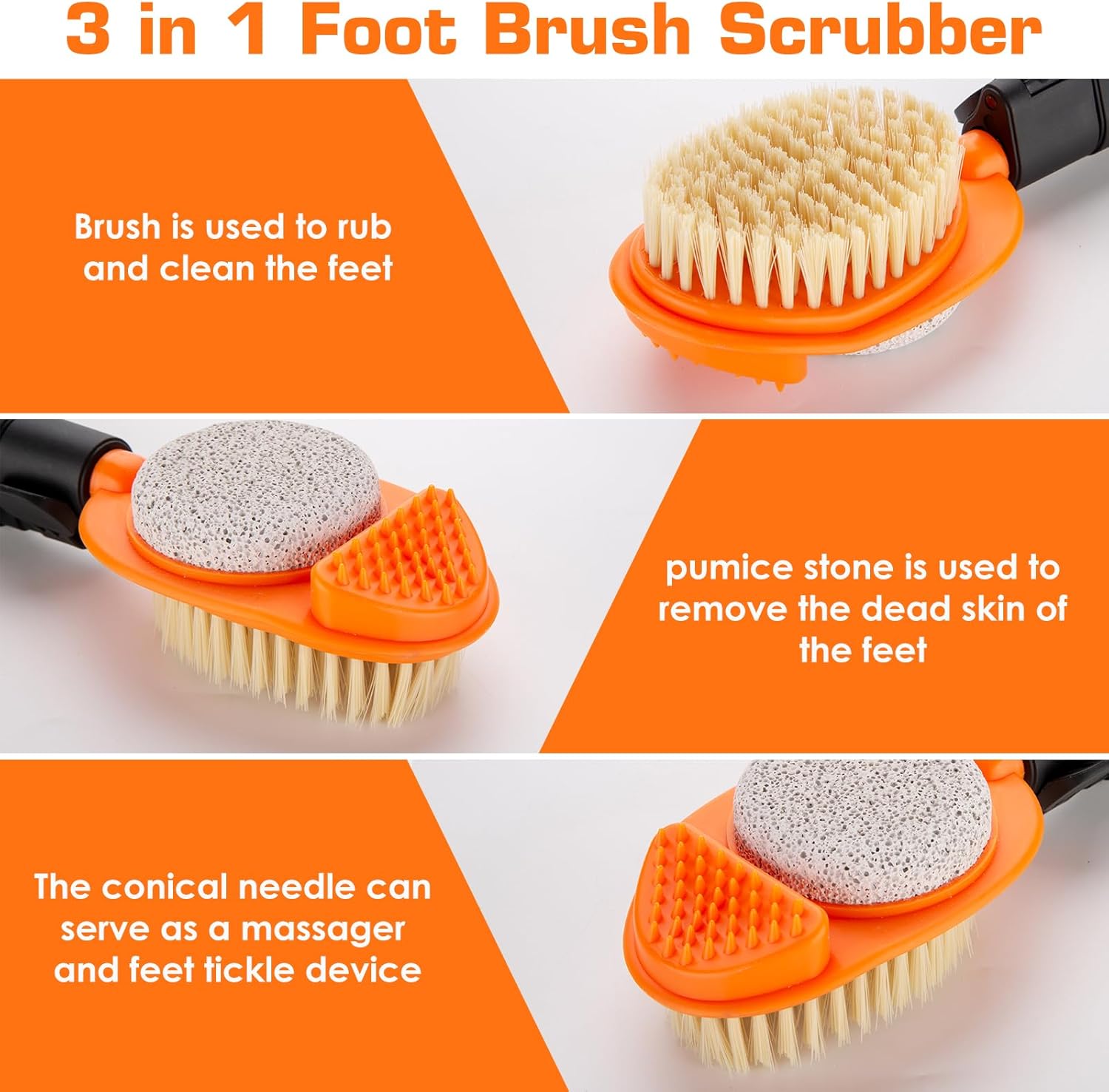 3 in 1 Foot Brush Scrubber

Brush is used to rub and clean the feet

pumice stone is used to remove the dead skin of the feet

The conical needle can serve as a massager and feet tickle device