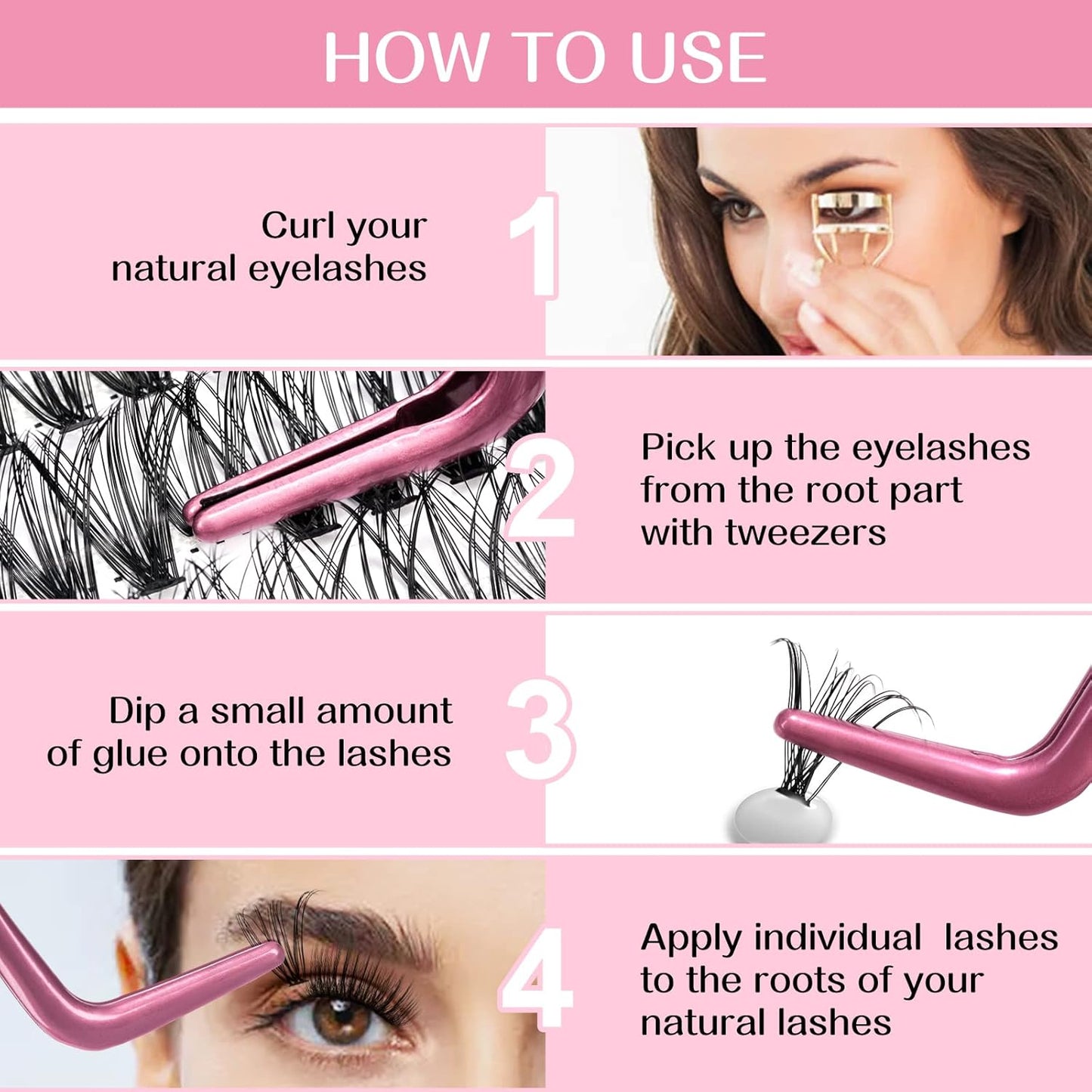 HOW TO USE

Curl your natural eyelashes

1

2

Pick up the eyelashes from the root part with tweezers

Dip a small amount of glue onto the lashes

3

4

Apply individual lashes to the roots of your natural lashes