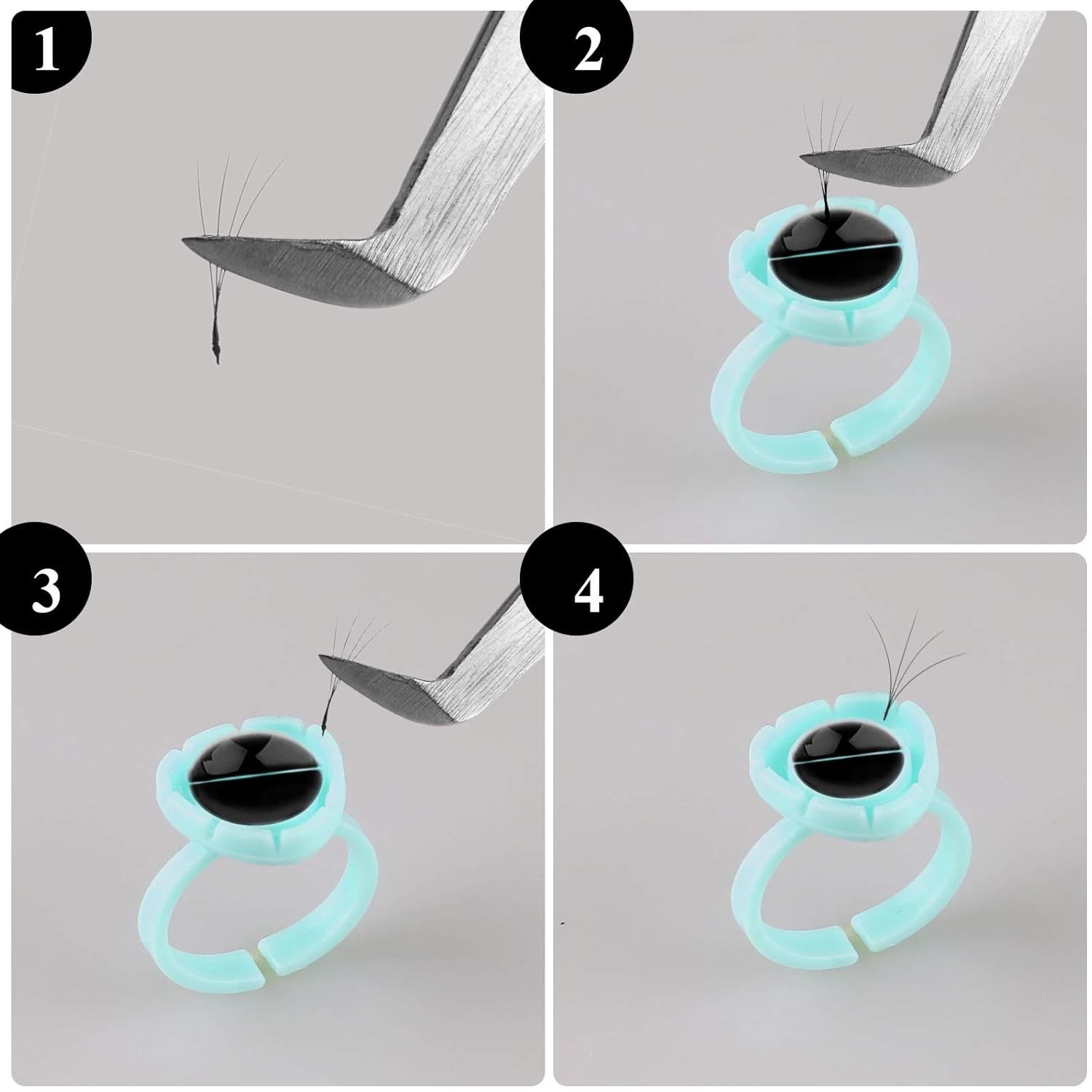 1

2

3

4