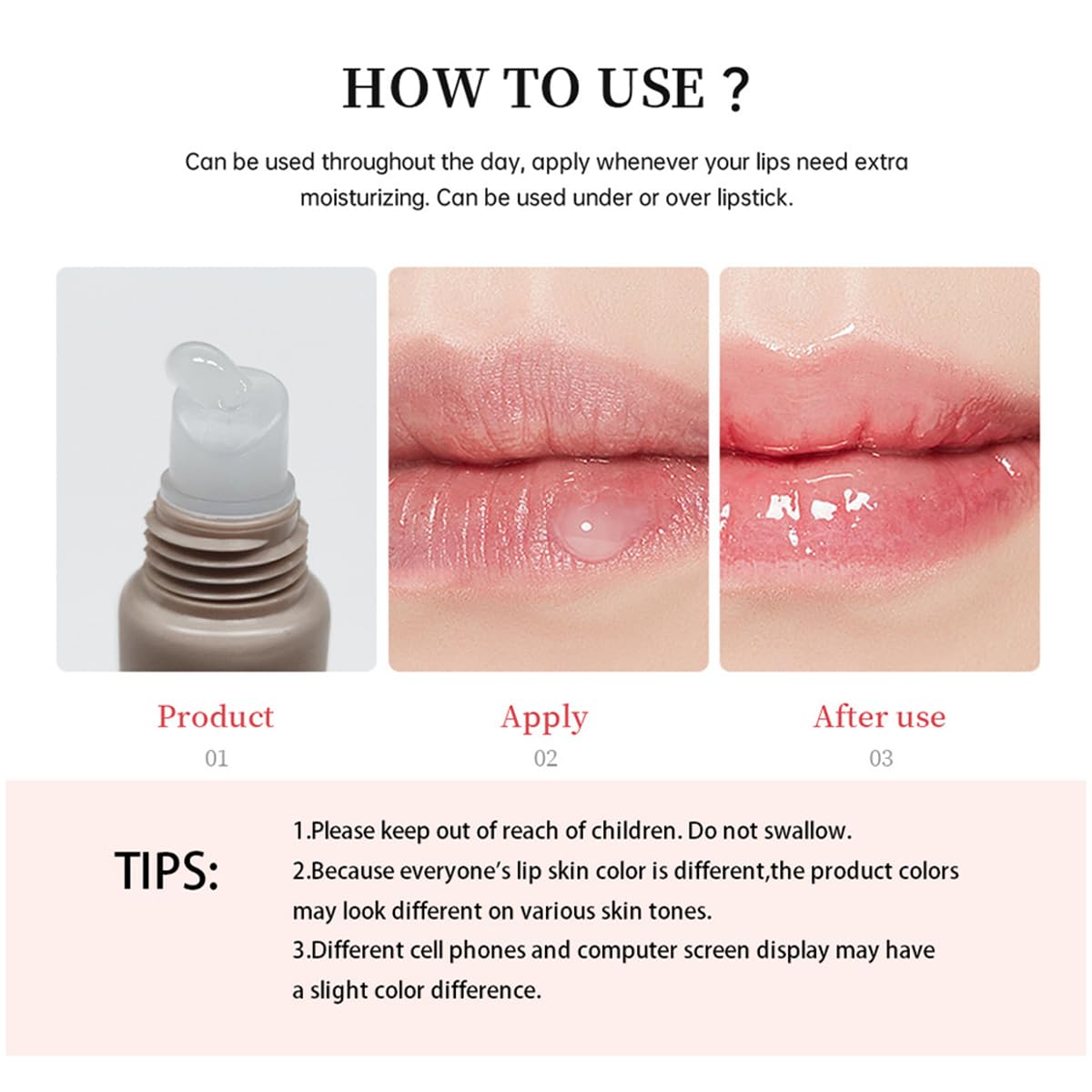 HOW TO USE ?

Can be used throughout the day, apply whenever your lips need extra moisturizing. Can be used under or over lipstick.

Product
01

Apply
02

After use
03

TIPS:

1.Please keep out of reach of children. Do not swallow.
2.Because everyone's lip skin color is different,the product colors may look different on various skin tones.
3.Different cell phones and computer screen display may have a slight color difference.