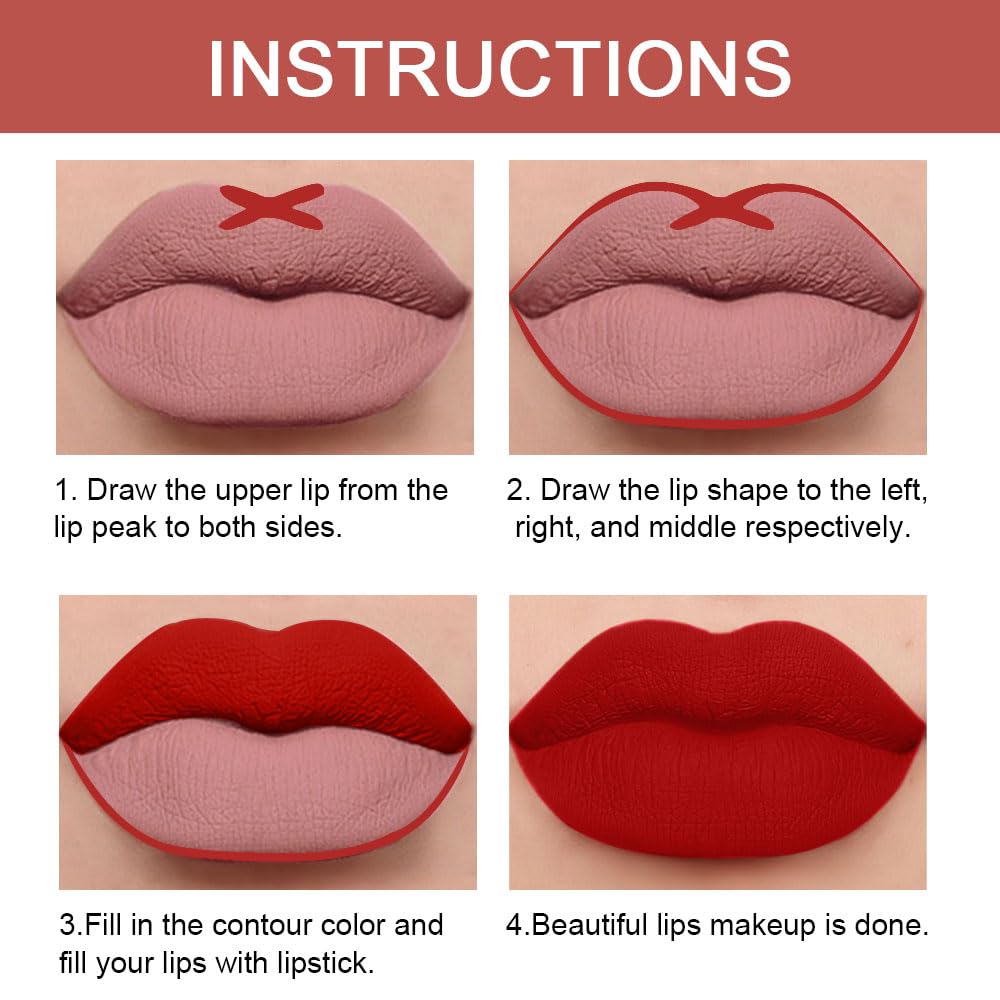 INSTRUCTIONS

1. Draw the upper lip from the lip peak to both sides.

2. Draw the lip shape to the left, right, and middle respectively.

3.Fill in the contour color and fill your lips with lipstick.

4.Beautiful lips makeup is done.