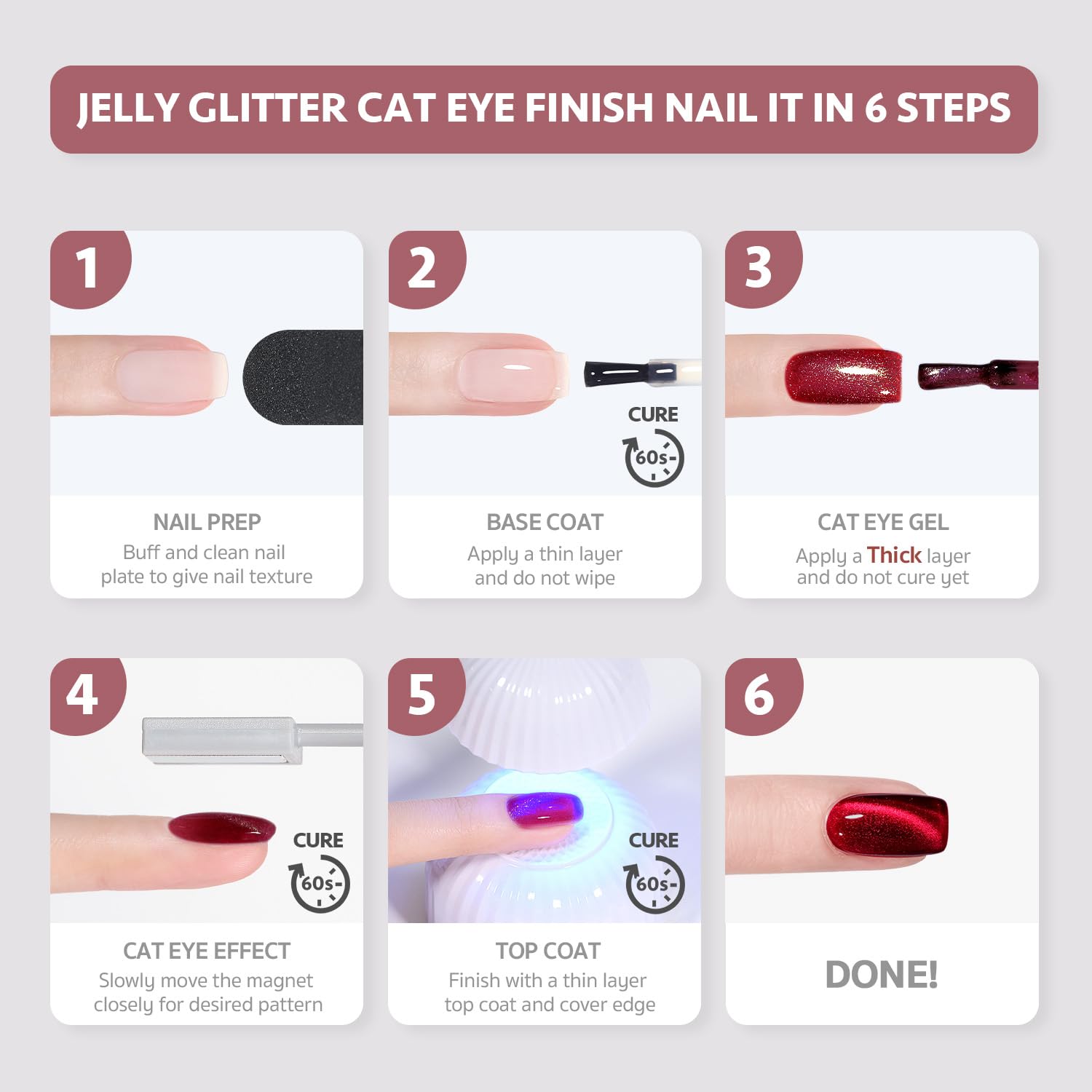 JELLY GLITTER CAT EYE FINISH NAIL IT IN 6 STEPS

1

NAIL PREP
Buff and clean nail plate to give nail texture

2

CURE
60s

BASE COAT
Apply a thin layer and do not wipe

3

CAT EYE GEL
Apply a Thick layer and do not cure yet

4

CURE
60s

CAT EYE EFFECT
Slowly move the magnet closely for desired pattern

5

CURE
60s

TOP COAT
Finish with a thin layer top coat and cover edge

6

DONE!