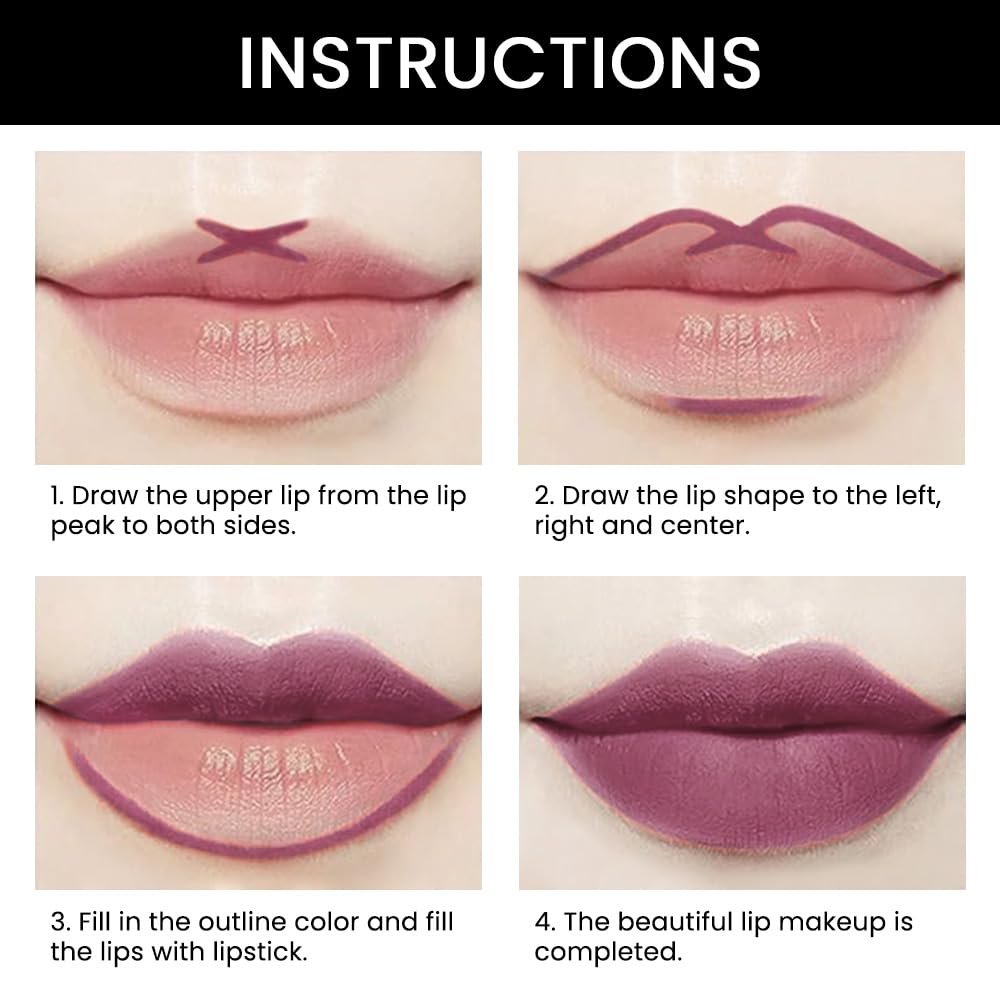 INSTRUCTIONS

1. Draw the upper lip from the lip peak to both sides.

2. Draw the lip shape to the left, right and center.

3. Fill in the outline color and fill the lips with lipstick.

4. The beautiful lip makeup is completed.