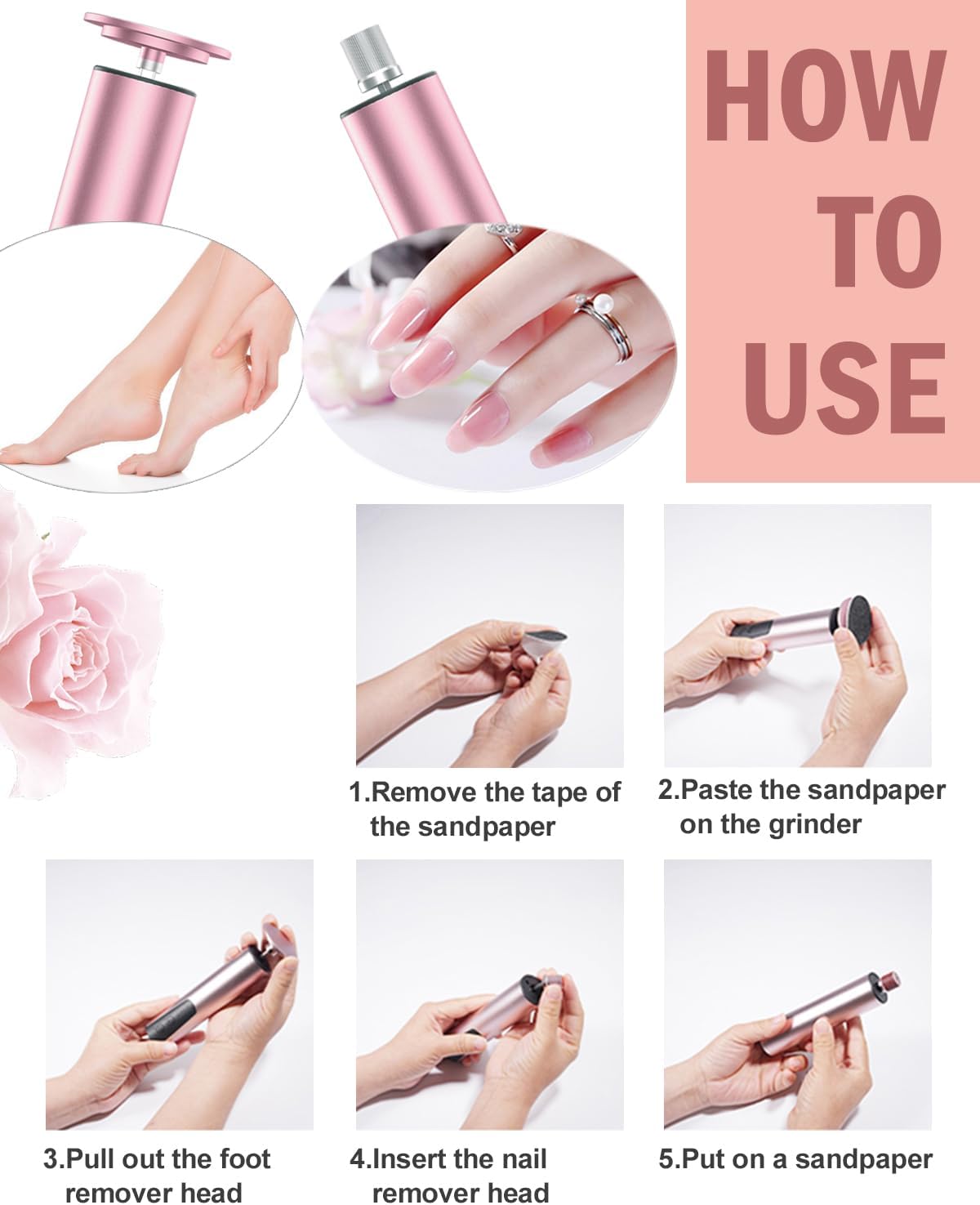 HOW TO USE

1.Remove the tape of the sandpaper

2.Paste the sandpaper on the grinder

3.Pull out the foot remover head

4.Insert the nail remover head

5.Put on a sandpaper