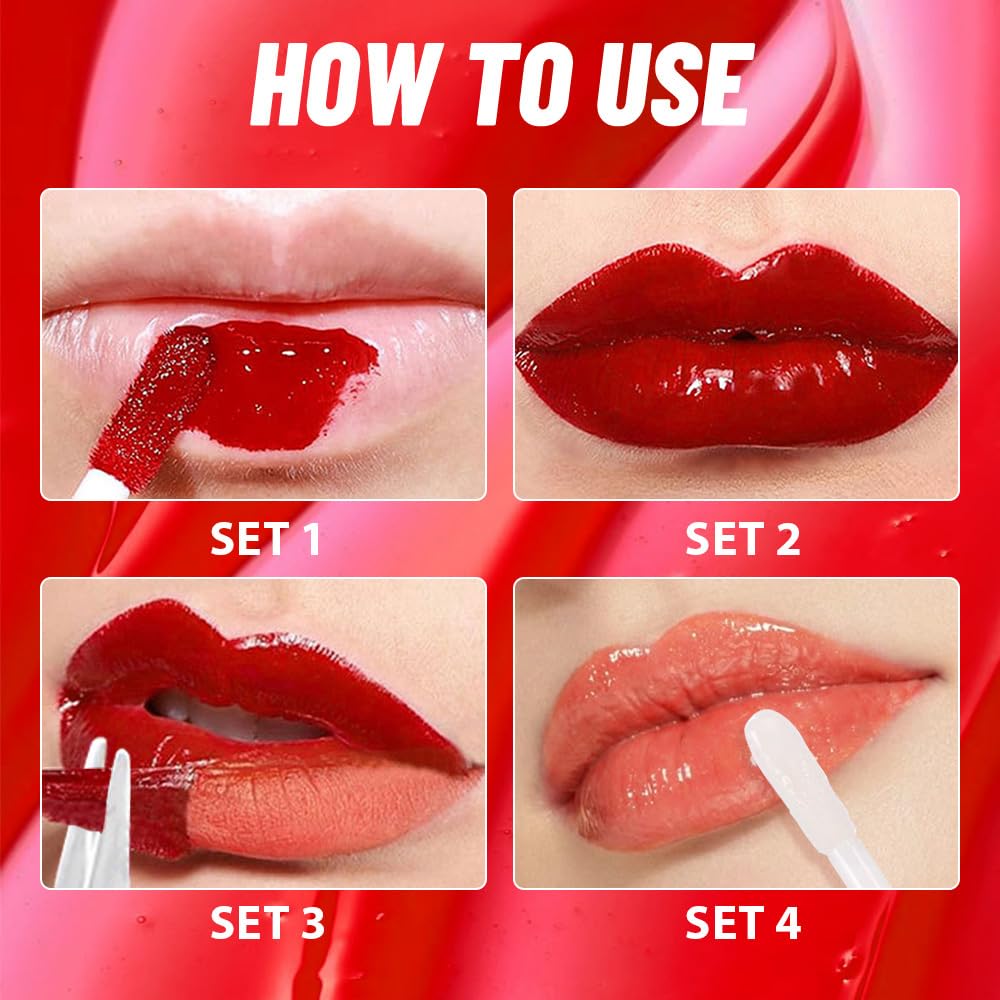 HOW TO USE

SET 1

SET 2

SET 3

SET 4