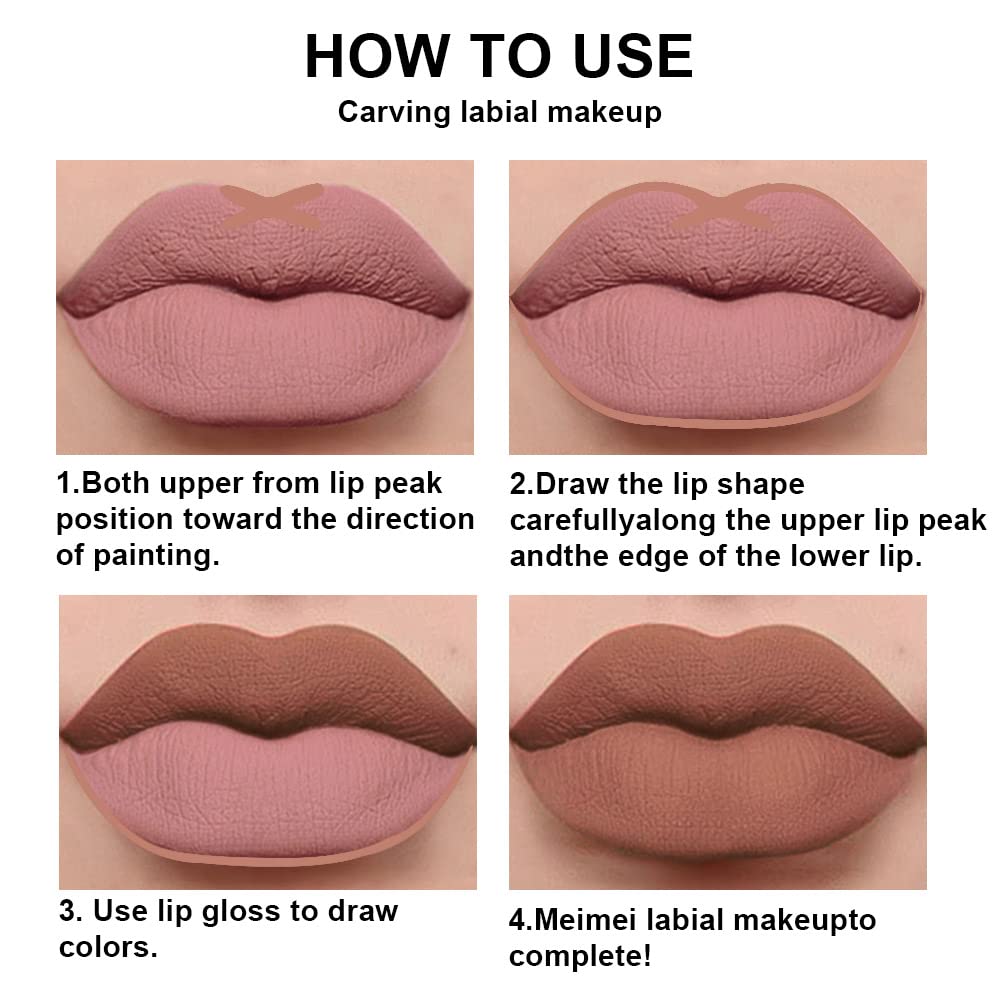 HOW TO USE
Carving labial makeup

1.Both upper from lip peak position toward the direction of painting.

2.Draw the lip shape carefullyalong the upper lip peak andthe edge of the lower lip.

3. Use lip gloss to draw colors.

4.Meimei labial makeupto complete!