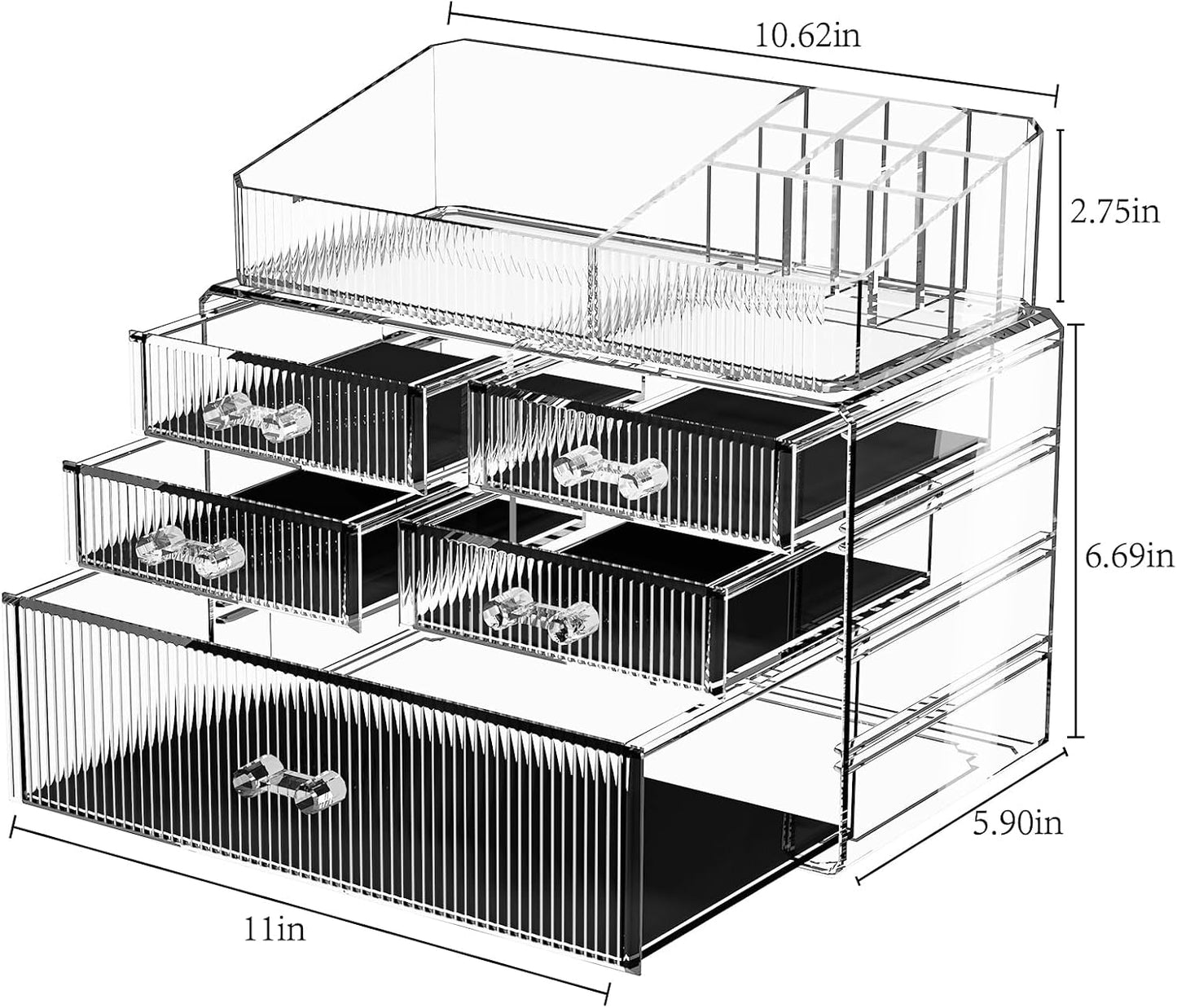 10.62in

2.75in

6.69in

5.90in

11in